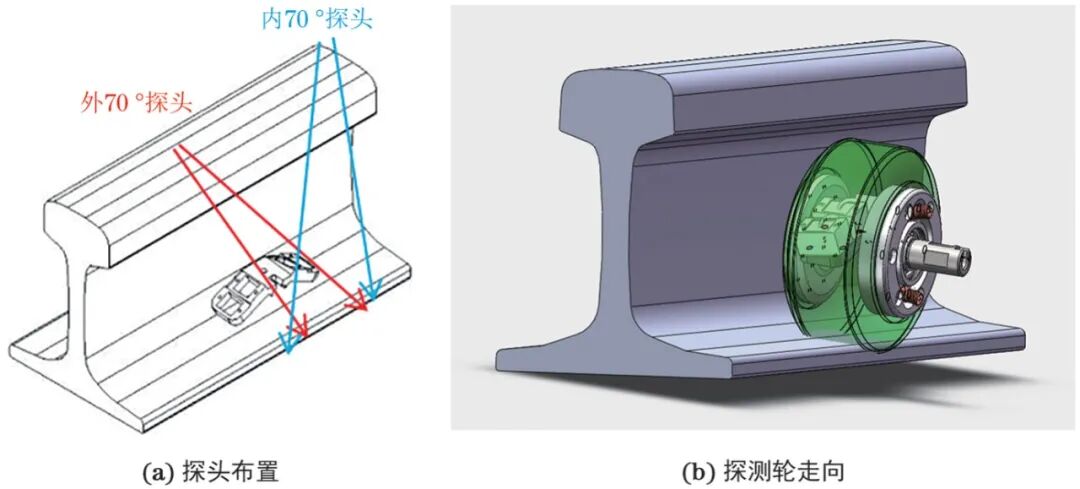 内70 °探头

外70 °探头

(a) 探头布置

(b) 探测轮走向