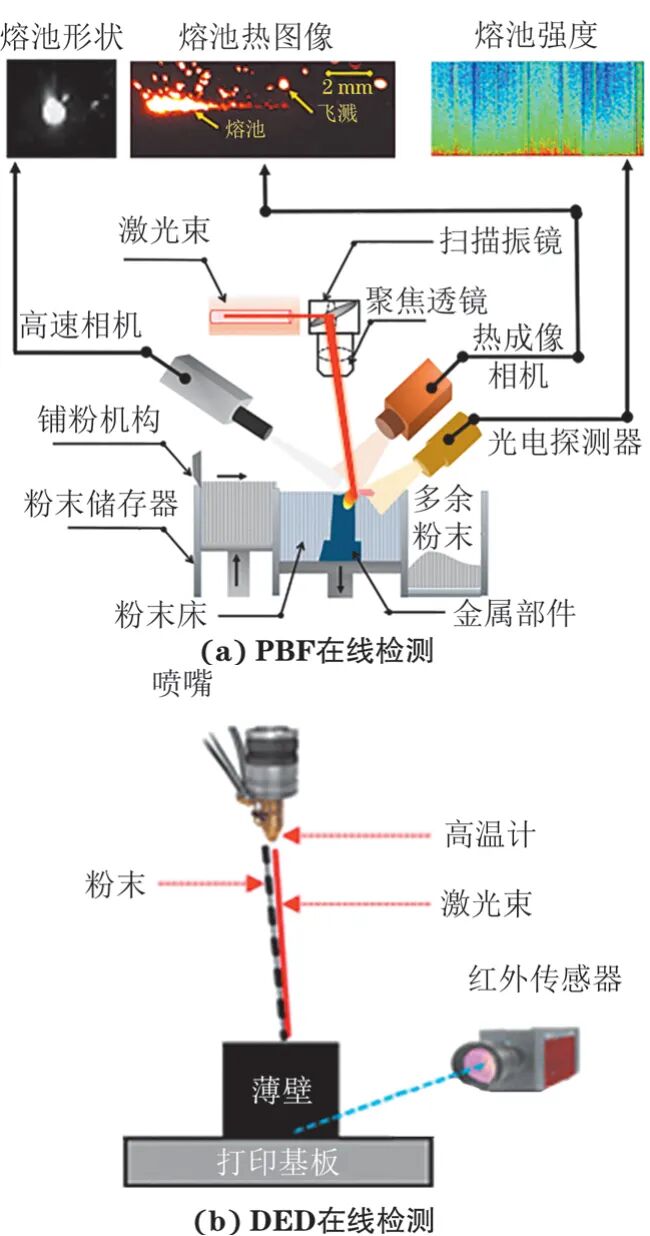 熔池形状 熔池热图像 熔池强度

2 mm
飞溅
熔池

激光束
扫描振镜
聚焦透镜
高速相机
热成像相机
铺粉机构
光电探测器
粉末储存器
多余粉末
粉末床
金属部件

(a) PBF在线检测

喷嘴
高温计
粉末
激光束
红外传感器
薄壁
打印基板

(b) DED在线检测