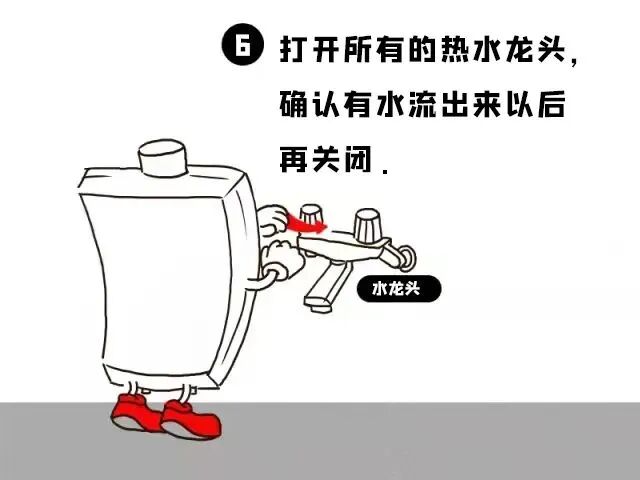 6 打开所有的热水龙头，确认有水流出来以后再关闭.

水龙头