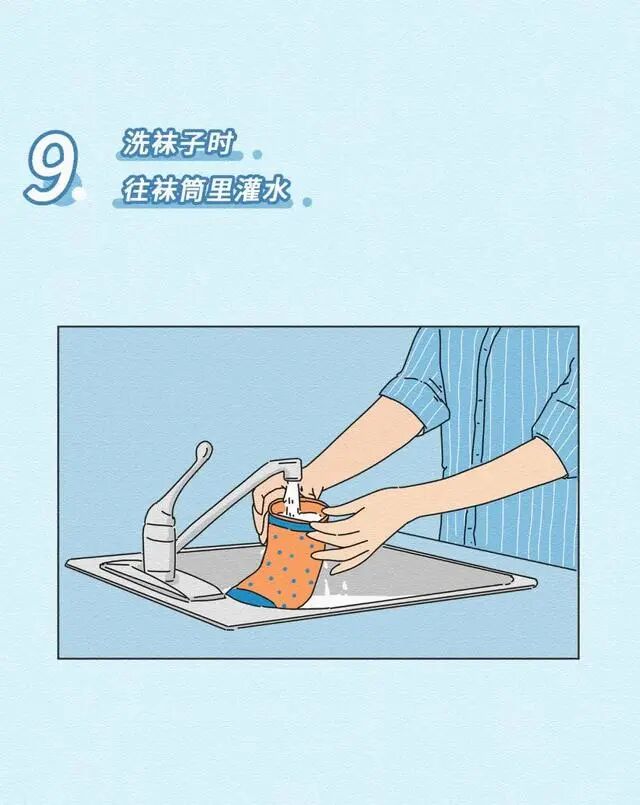 9

洗袜子时

往袜筒里灌水