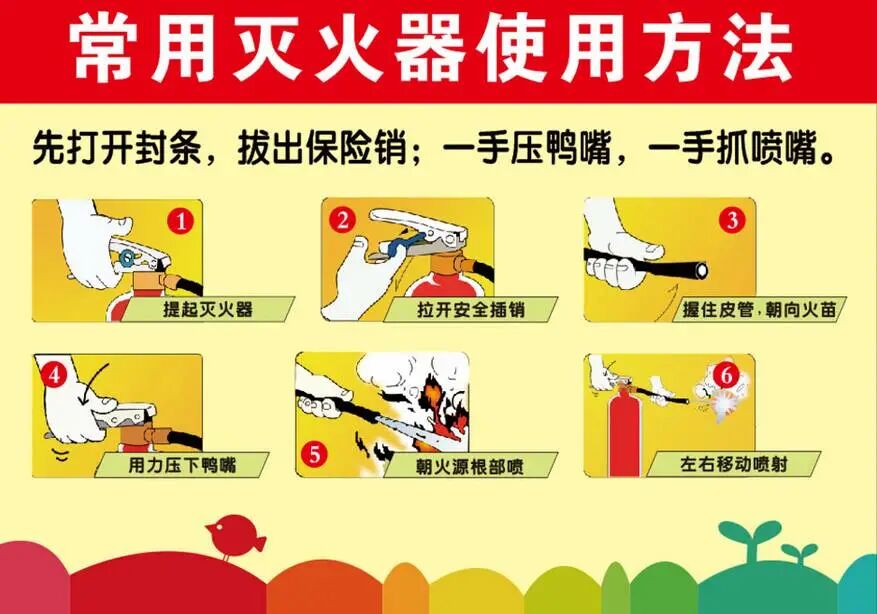 常用灭火器使用方法

先打开封条，拔出保险销；一手压鸭嘴，一手抓喷嘴。

1
提起灭火器

2
拉开安全插销

3
握住皮管，朝向火苗

4
用力压下鸭嘴

5
朝火源根部喷

6
左右移动喷射