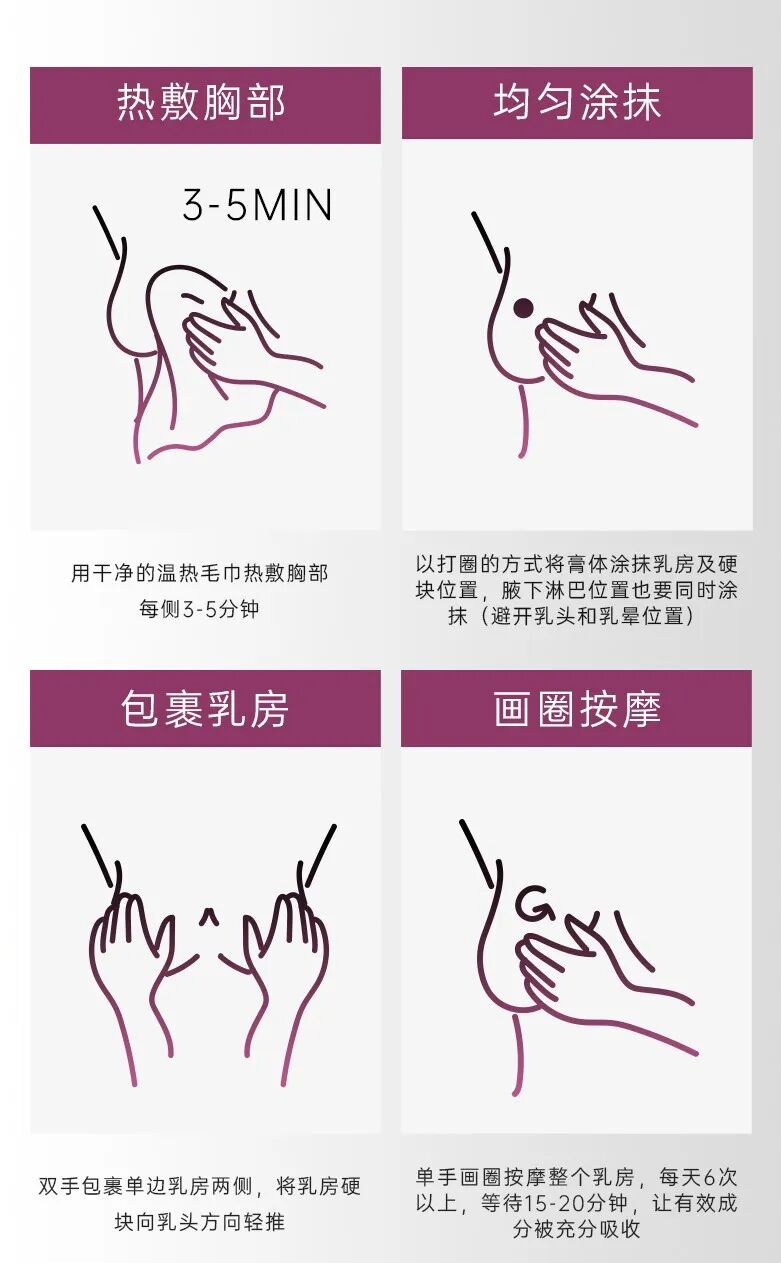 热敷胸部

3-5MIN

用干净的温热毛巾热敷胸部
每侧3-5分钟

均匀涂抹

以打圈的方式将膏体涂抹乳房及硬块位置，腋下淋巴位置也要同时涂抹（避开乳头和乳晕位置）

包裹乳房

双手包裹单边乳房两侧，将乳房硬块向乳头方向轻推

画圈按摩

单手画圈按摩整个乳房，每天6次以上，等待15-20分钟，让有效成分被充分吸收