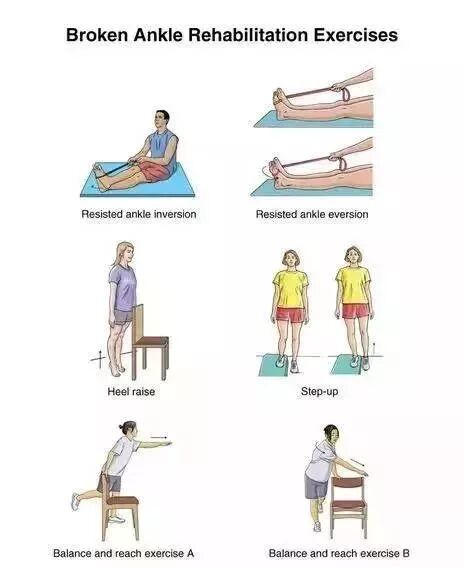 Broken Ankle Rehabilitation Exercises

Resisted ankle inversion

Resisted ankle eversion

Heel raise

Step-up

Balance and reach exercise A

Balance and reach exercise B