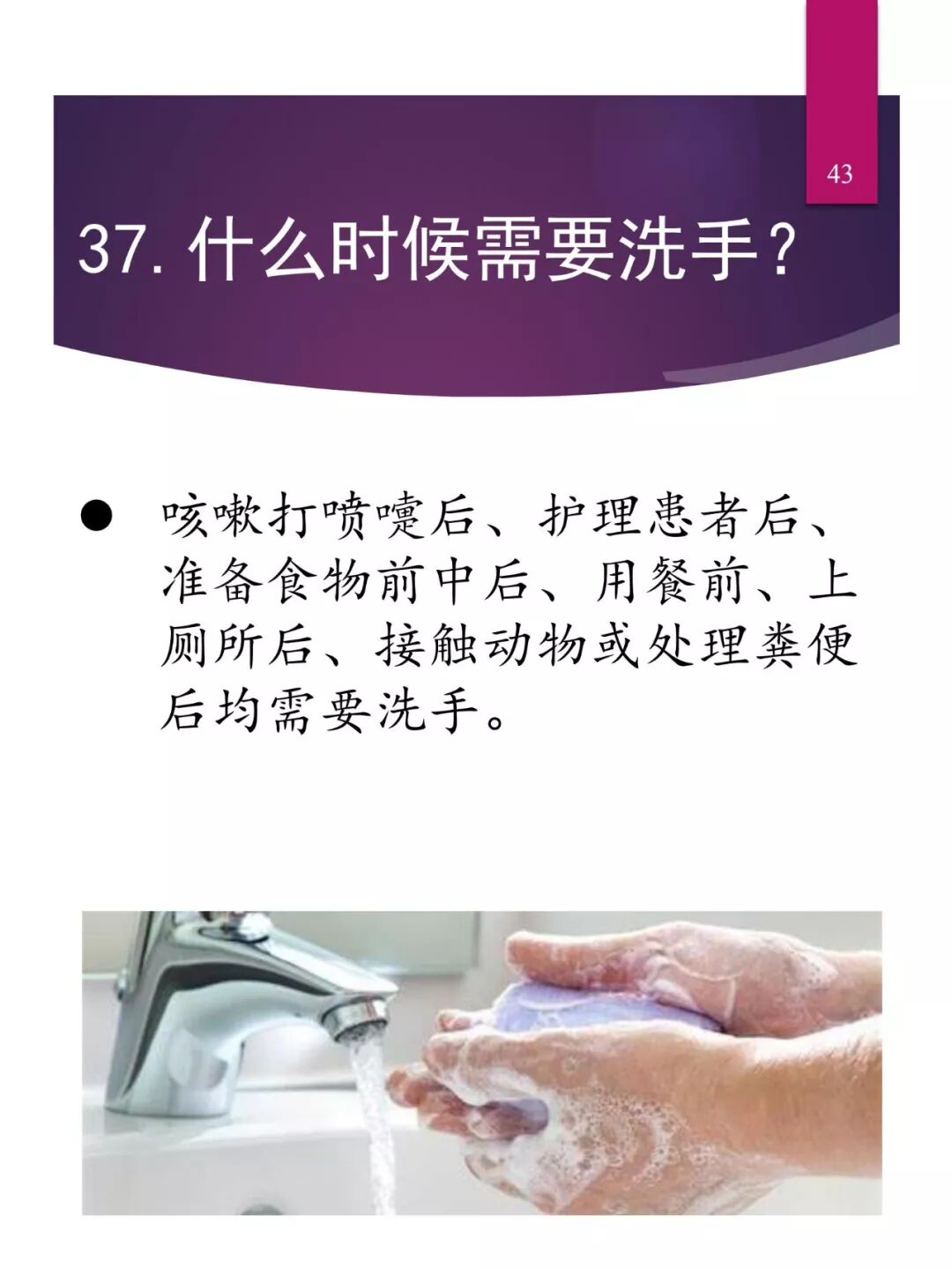 43

37. 什么时候需要洗手？

● 咳嗽打喷嚏后、护理患者后、准备食物前中后、用餐前、上厕所后、接触动物或处理粪便后均需要洗手。