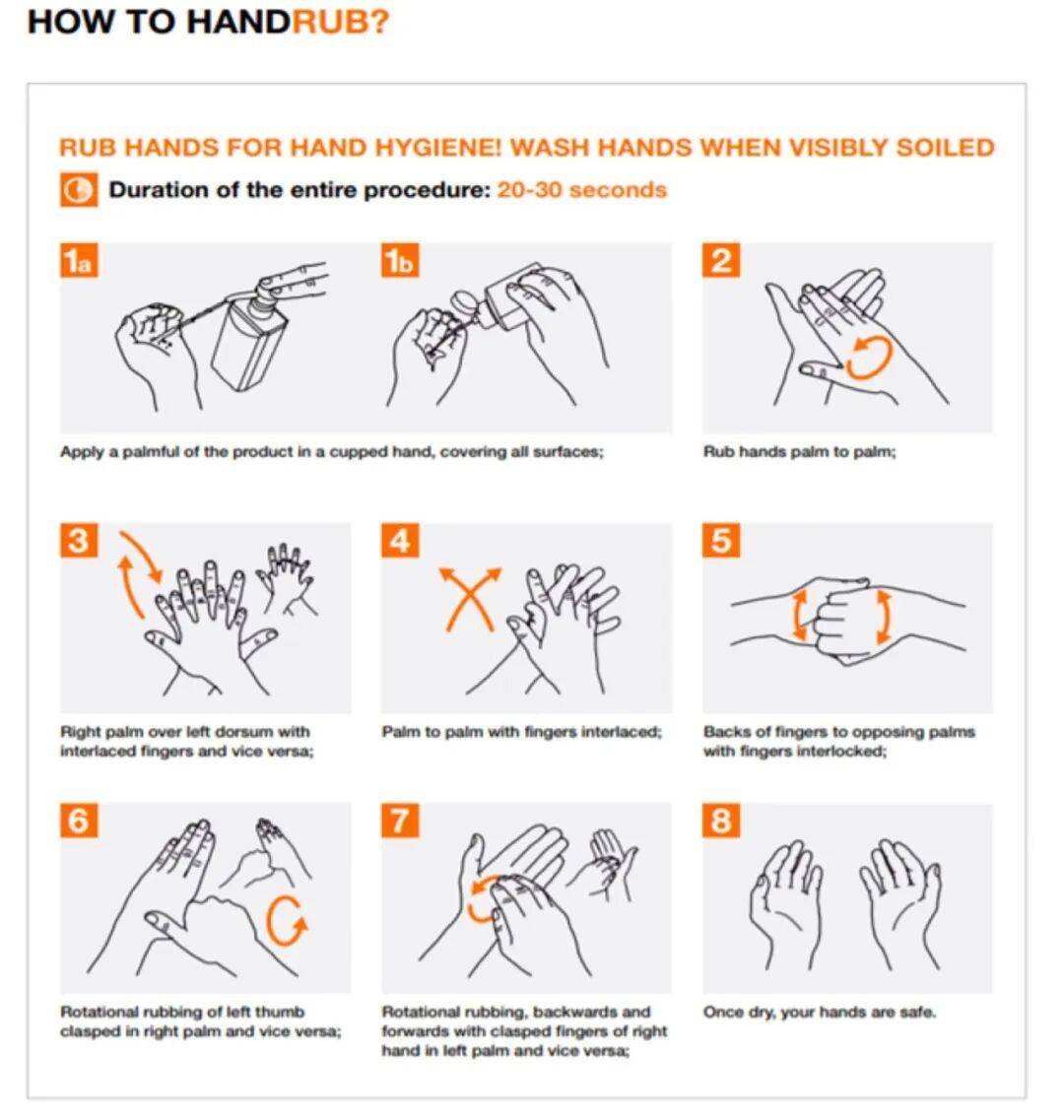 HOW TO HANDRUB?

RUB HANDS FOR HAND HYGIENE! WASH HANDS WHEN VISIBLY SOILED

Duration of the entire procedure: 20-30 seconds

1a

1b

Apply a palmful of the product in a cupped hand, covering all surfaces;

2

Rub hands palm to palm;

3

Right palm over left dorsum with interlaced fingers and vice versa;

4

Palm to palm with fingers interlaced;

5

Backs of fingers to opposing palms with fingers interlocked;

6

Rotational rubbing of left thumb clasped in right palm and vice versa;

7

Rotational rubbing, backwards and forwards with clasped fingers of right hand in left palm and vice versa;

8

Once dry, your hands are safe.