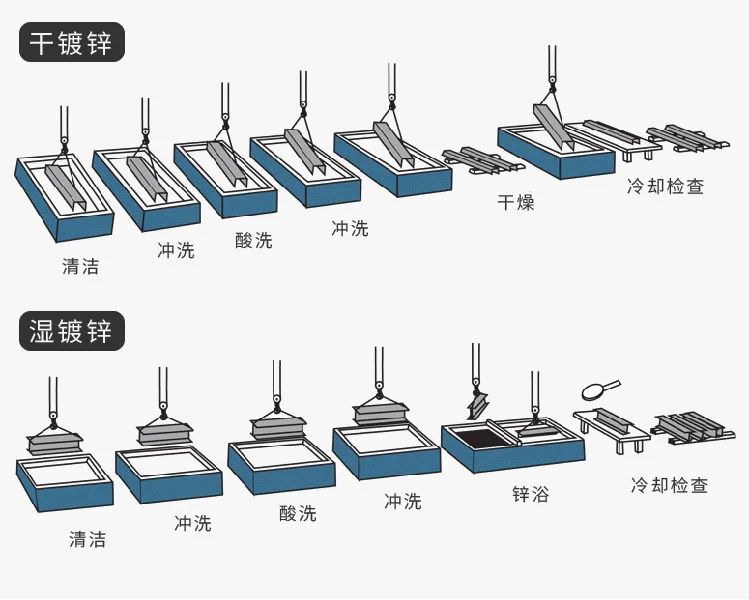 干镀锌

清洁

冲洗

酸洗

冲洗

干燥

冷却检查

湿镀锌

清洁

冲洗

酸洗

冲洗

锌浴

冷却检查