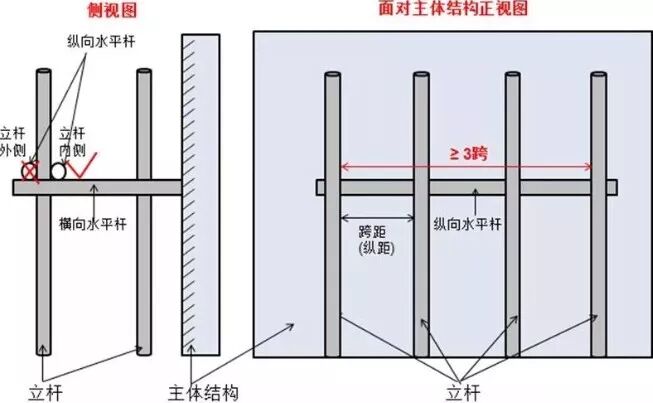 侧视图

纵向水平杆

立杆外侧

立杆内侧

横向水平杆

立杆

主体结构

面对主体结构正视图

≥ 3跨

跨距
(纵距)

纵向水平杆

立杆