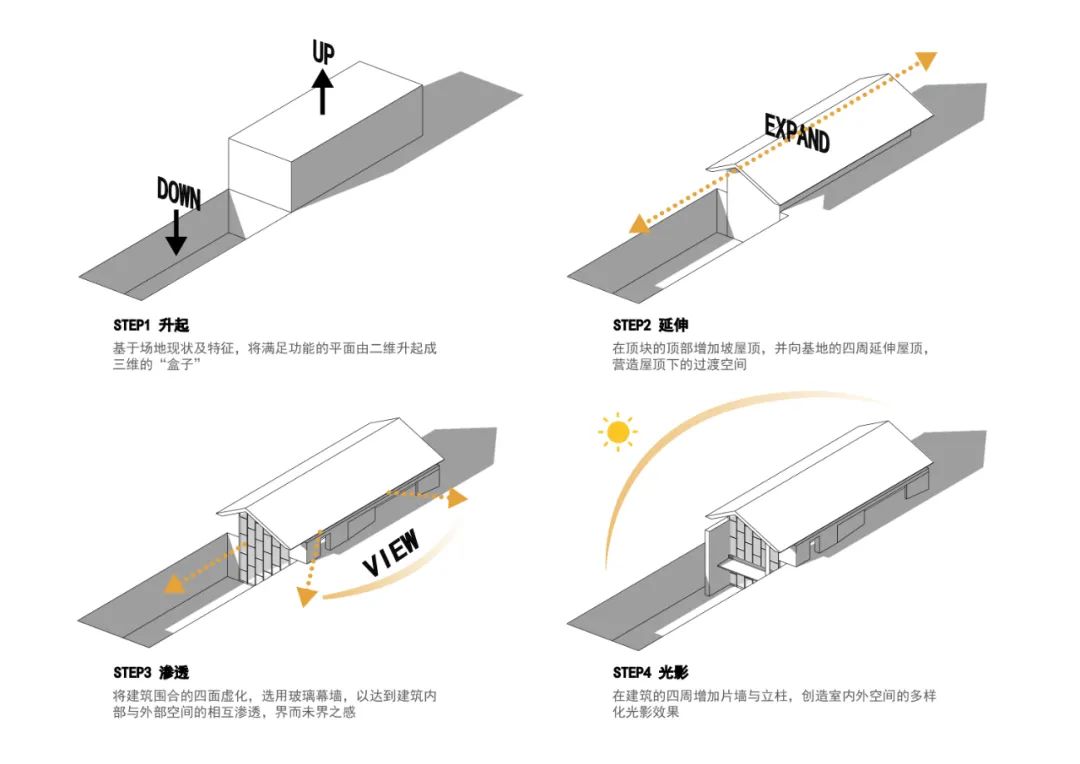 UP

DOWN

STEP1 升起
基于场地现状及特征，将满足功能的平面由二维升起成三维的“盒子”

EXPAND

STEP2 延伸
在顶块的顶部增加坡屋顶，并向基地的四周延伸屋顶，营造屋顶下的过渡空间

VIEW

STEP3 渗透
将建筑围合的四面虚化，选用玻璃幕墙，以达到建筑内部与外部空间的相互渗透，界而未界之感

STEP4 光影
在建筑的四周增加片墙与立柱，创造室内外空间的多样化光影效果