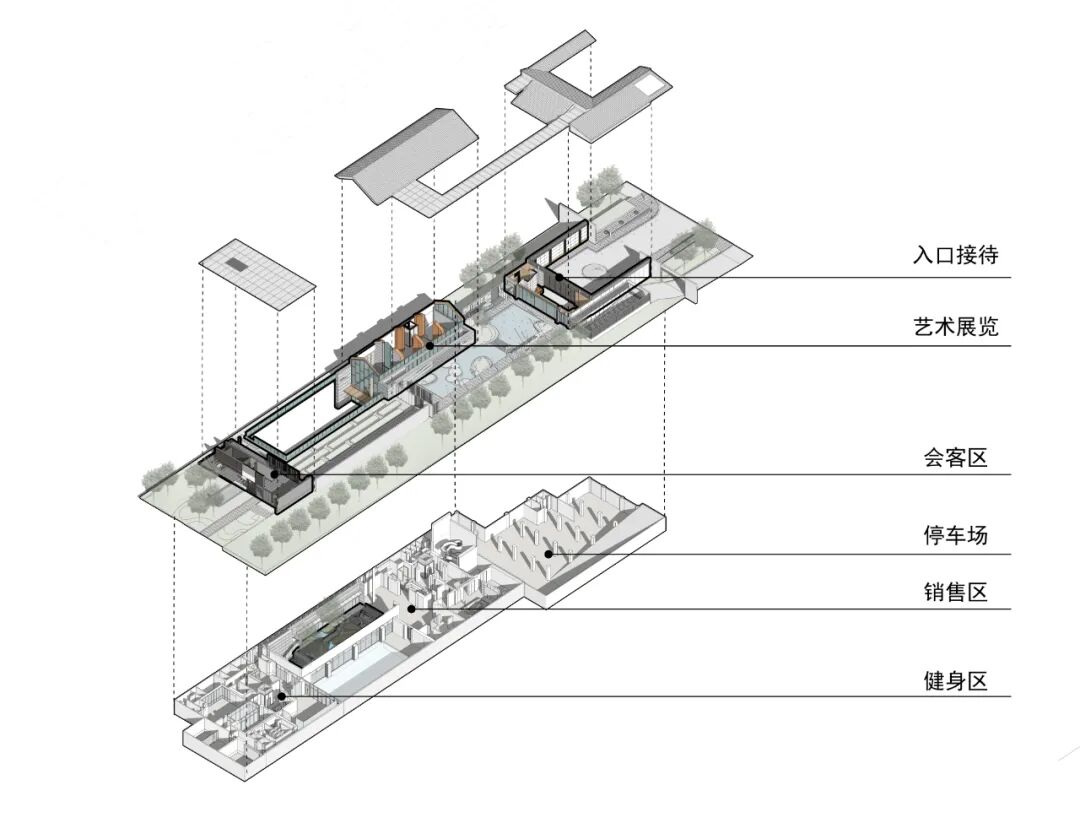 入口接待
艺术展览
会客区
停车场
销售区
健身区