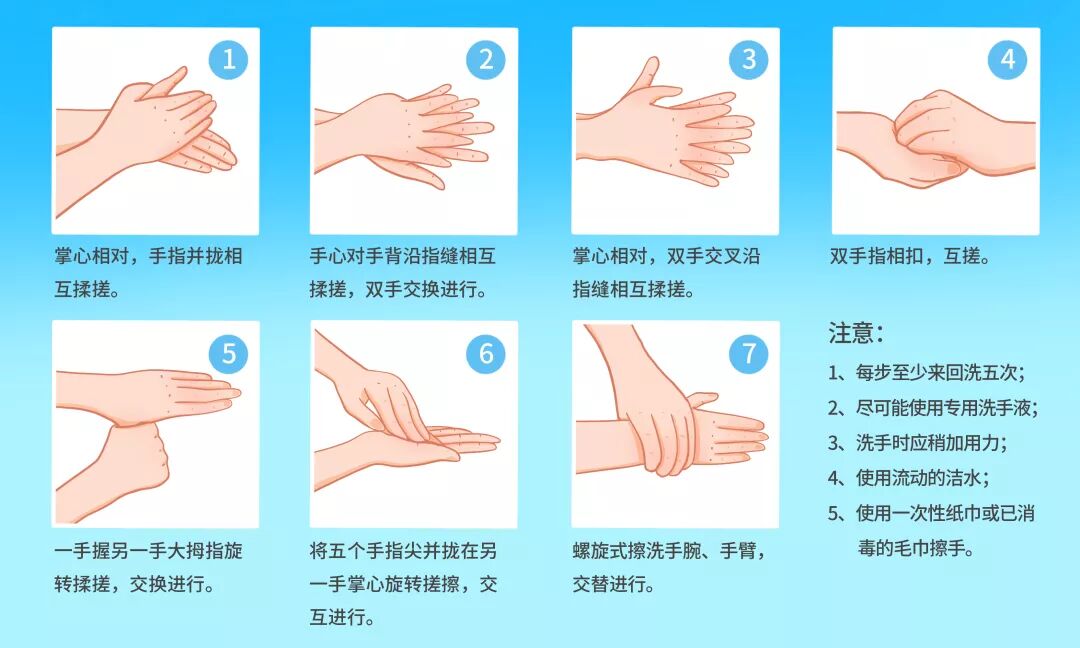 1

掌心相对，手指并拢相互揉搓。

2

手心对手背沿指缝相互揉搓，双手交换进行。

3

掌心相对，双手交叉沿指缝相互揉搓。

4

双手指相扣，互搓。

5

一手握另一手大拇指旋转揉搓，交换进行。

6

将五个手指尖并拢在另一手掌心旋转搓擦，交互进行。

7

螺旋式擦洗手腕、手臂，交替进行。

注意：

1、每步至少来回洗五次；

2、尽可能使用专用洗手液；

3、洗手时应稍加用力；

4、使用流动的洁水；

5、使用一次性纸巾或已消毒的毛巾擦手。