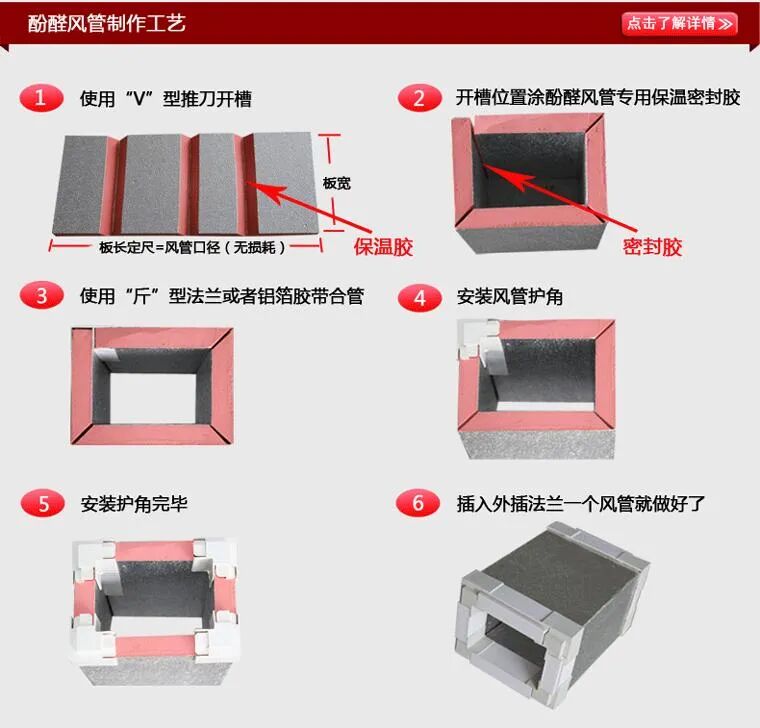 酚醛风管制作工艺

点击了解详情≫

1 使用“V”型推刀开槽

板宽

板长定尺=风管口径（无损耗）

保温胶

2 开槽位置涂酚醛风管专用保温密封胶

密封胶

3 使用“斤”型法兰或者铝箔胶带合管

4 安装风管护角

5 安装护角完毕

6 插入外插法兰一个风管就做好了