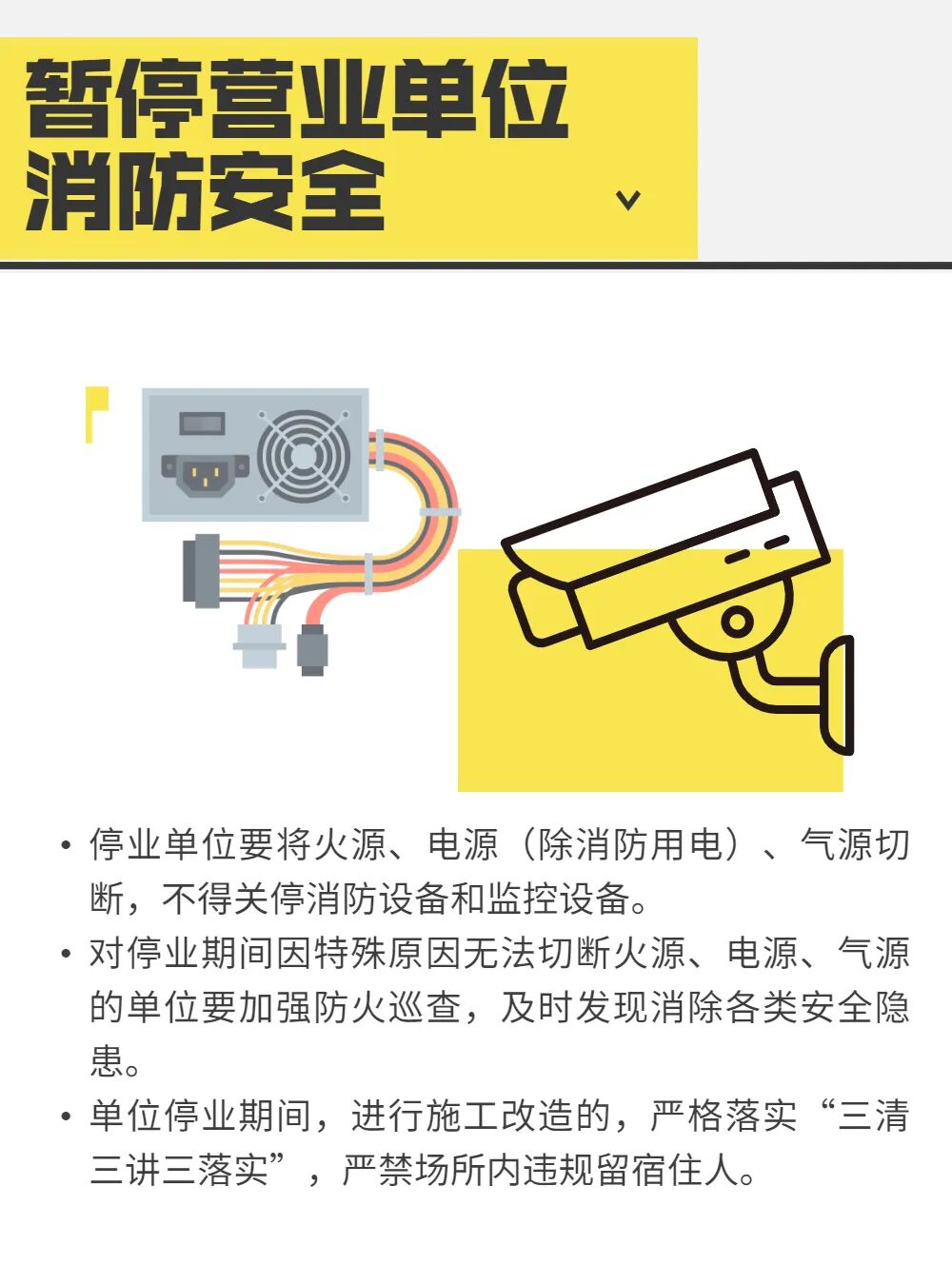 暂停营业单位
消防安全

• 停业单位要将火源、电源（除消防用电）、气源切断，不得关停消防设备和监控设备。
• 对停业期间因特殊原因无法切断火源、电源、气源的单位要加强防火巡查，及时发现消除各类安全隐患。
• 单位停业期间，进行施工改造的，严格落实“三清三讲三落实”，严禁场所内违规留宿住人。