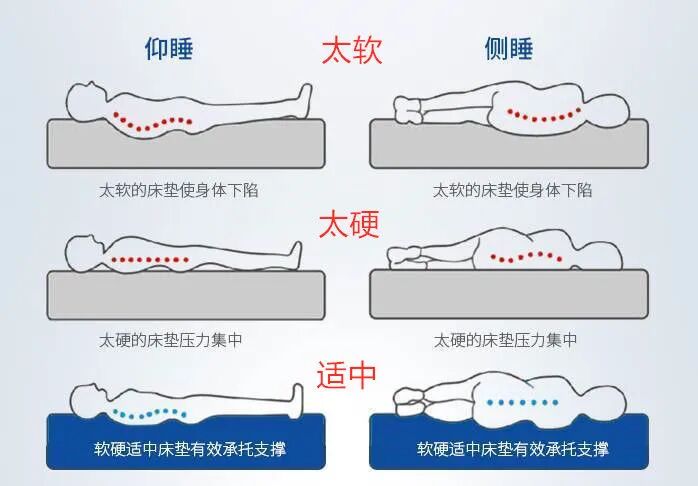 仰睡

太软

侧睡

太软的床垫使身体下陷

太软的床垫使身体下陷

太硬

太硬的床垫压力集中

太硬的床垫压力集中

适中

软硬适中床垫有效承托支撑

软硬适中床垫有效承托支撑