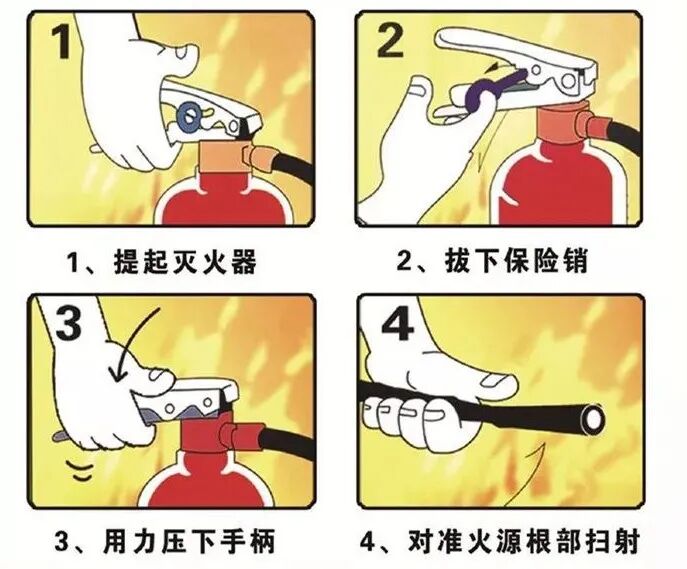 1

1、提起灭火器

2

2、拔下保险销

3

3、用力压下手柄

4

4、对准火源根部扫射