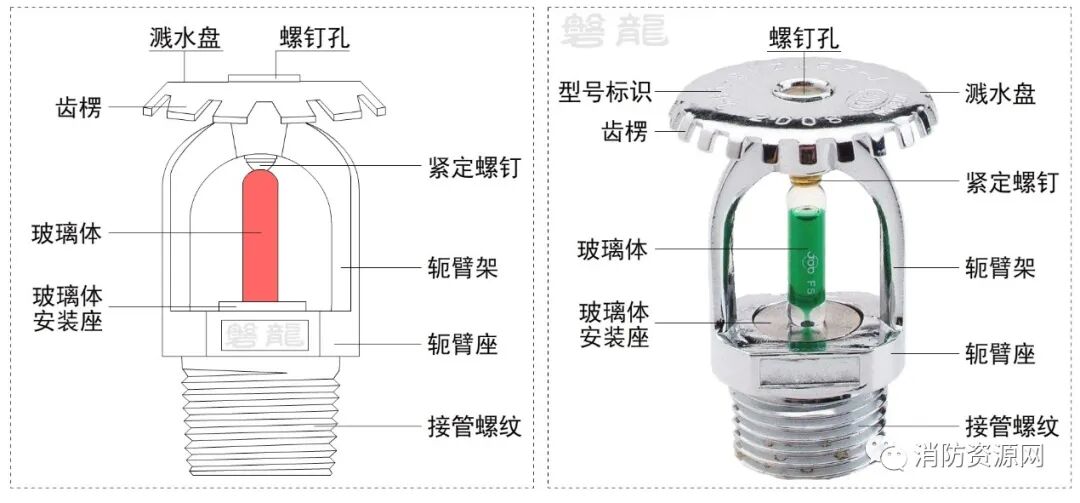 溅水盘
螺钉孔
齿楞
紧定螺钉
玻璃体
轭臂架
玻璃体安装座
磐龍
轭臂座
接管螺纹

磐龍
螺钉孔
型号标识
溅水盘
齿楞
紧定螺钉
玻璃体
轭臂架
玻璃体安装座
轭臂座
接管螺纹
消防资源网