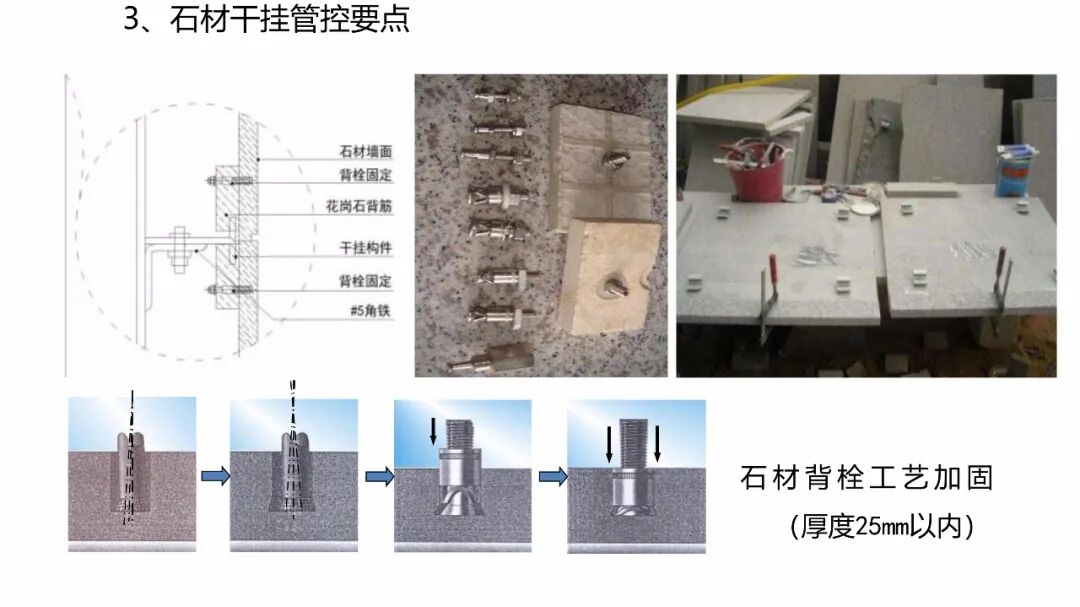 3、石材干挂管控要点

石材墙面
背栓固定
花岗石背筋
干挂构件
背栓固定
#5角铁

石材背栓工艺加固
(厚度25㎜以内)