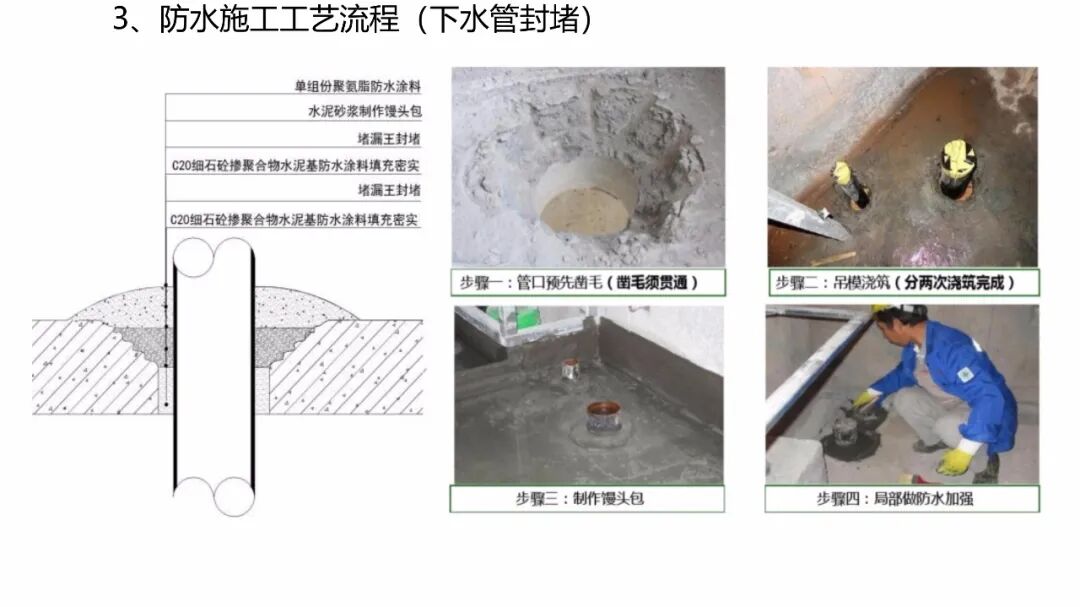 3、防水施工工艺流程（下水管封堵）

单组份聚氨脂防水涂料
水泥砂浆制作馒头包
堵漏王封堵
C20细石砼掺聚合物水泥基防水涂料填充密实
堵漏王封堵
C20细石砼掺聚合物水泥基防水涂料填充密实

步骤一：管口预先凿毛（凿毛须贯通）

步骤二：吊模浇筑（分两次浇筑完成）

步骤三：制作馒头包

步骤四：局部做防水加强