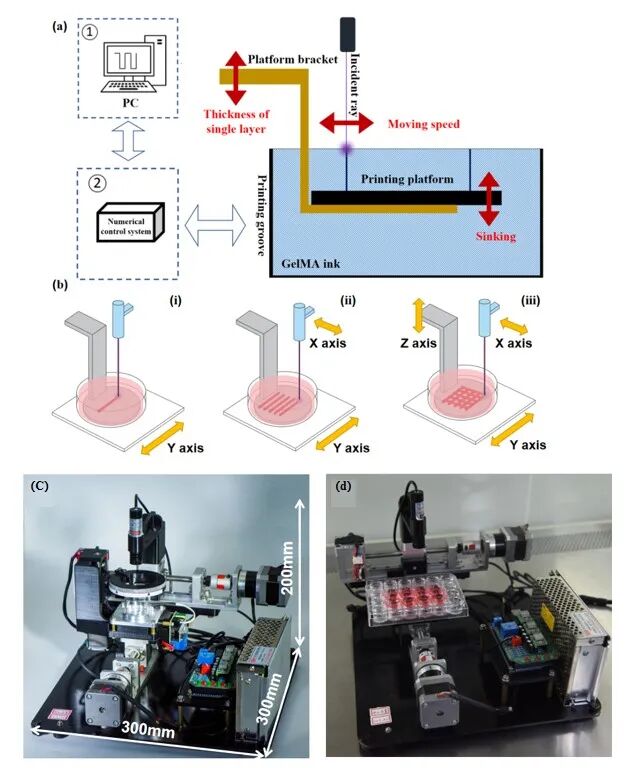 (a)

①

PC

②

Numerical control system

Platform bracket

Thickness of single layer

Incident ray

Moving speed

Printing groove

Printing platform

Sinking

GelMA ink

(b)

(i)

Y axis

(ii)

X axis

Y axis

(iii)

Z axis

X axis

Y axis

(C)

200mm

300mm

300mm

(d)