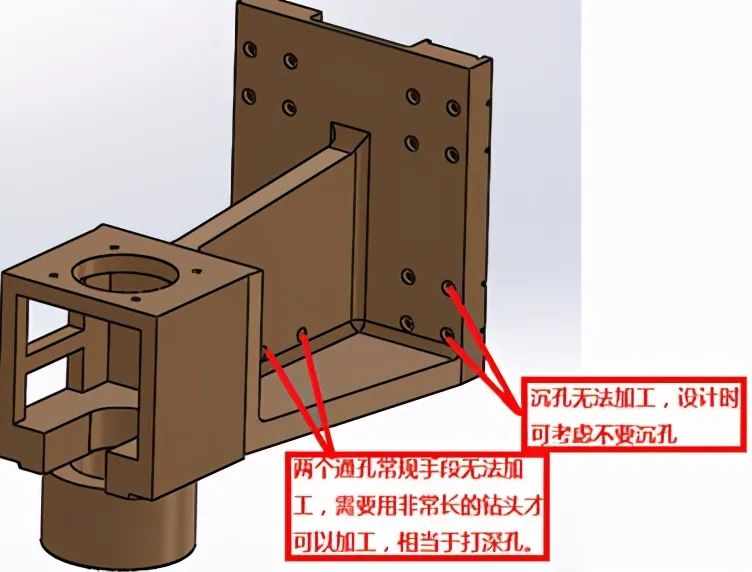 沉孔无法加工，设计时可考虑不要沉孔

两个通孔常规手段无法加工，需要用非常长的钻头才可以加工，相当于打深孔。