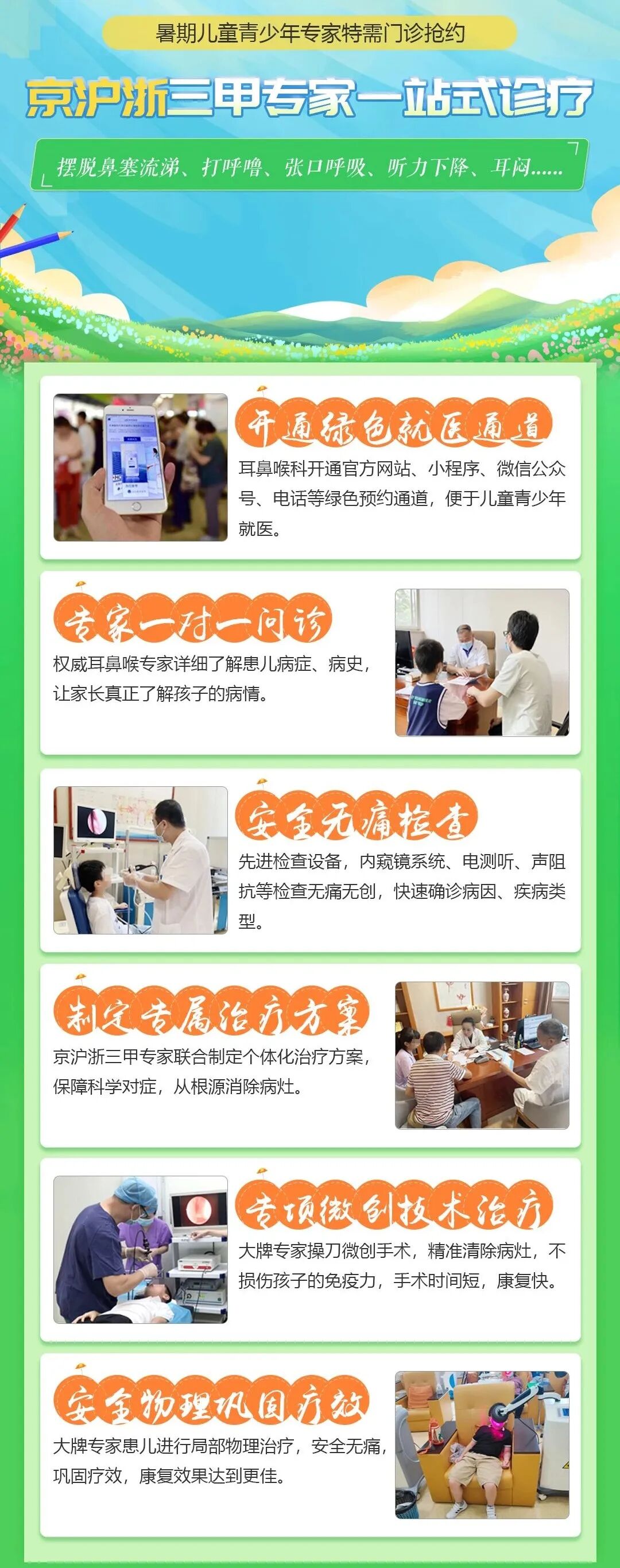 暑期儿童青少年专家特需门诊抢约

京沪浙三甲专家一站式诊疗

摆脱鼻塞流涕、打呼噜、张口呼吸、听力下降、耳闷......

开通绿色就医通道

耳鼻喉科开通官方网站、小程序、微信公众号、电话等绿色预约通道，便于儿童青少年就医。

专家一对一问诊

权威耳鼻喉专家详细了解患儿病症、病史，让家长真正了解孩子的病情。

安全无痛检查

先进检查设备，内窥镜系统、电测听、声阻抗等检查无痛无创，快速确诊病因、疾病类型。

制定专属治疗方案

京沪浙三甲专家联合制定个体化治疗方案，保障科学对症，从根源消除病灶。

专项微创技术治疗

大牌专家操刀微创手术，精准清除病灶，不损伤孩子的免疫力，手术时间短，康复快。

安全物理巩固疗效

大牌专家患儿进行局部物理治疗，安全无痛，巩固疗效，康复效果达到更佳。