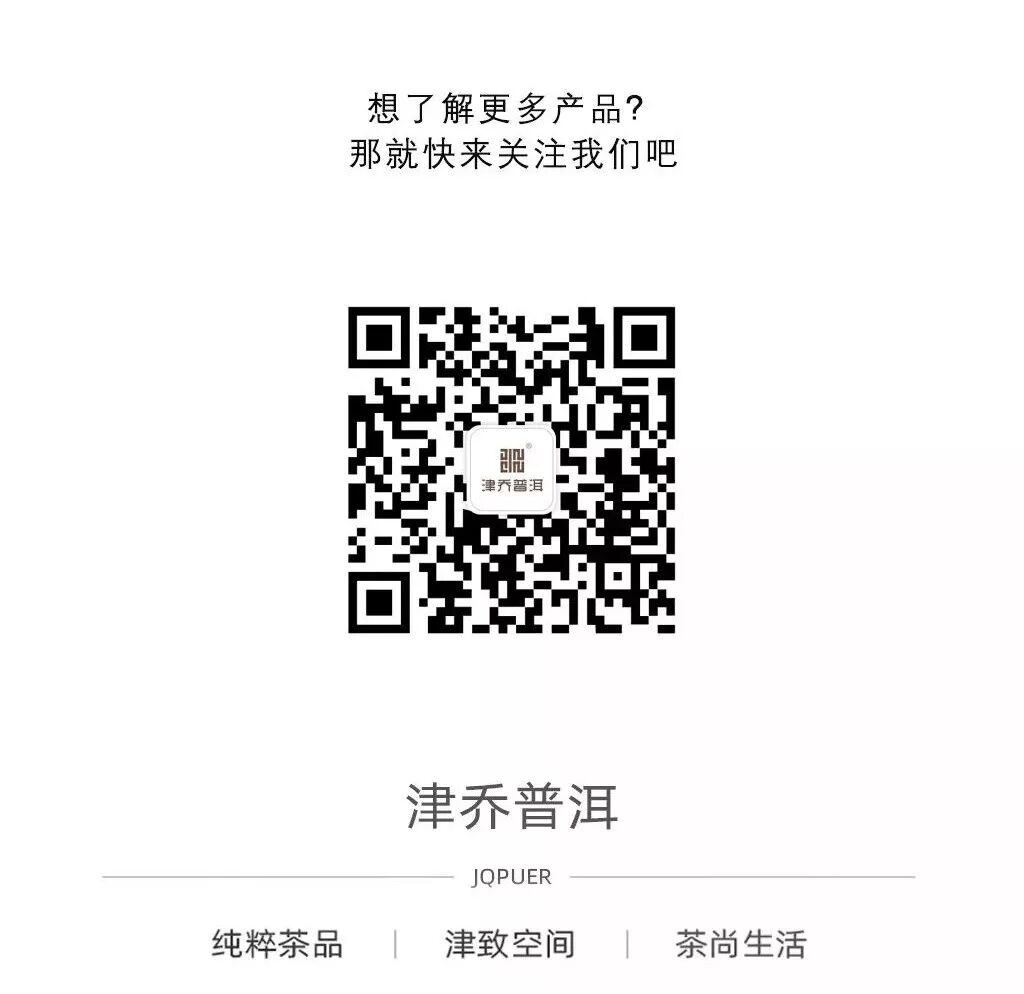 想了解更多产品?
那就快来关注我们吧

津乔普洱

津乔普洱

JQPUER

纯粹茶品 | 津致空间 | 茶尚生活