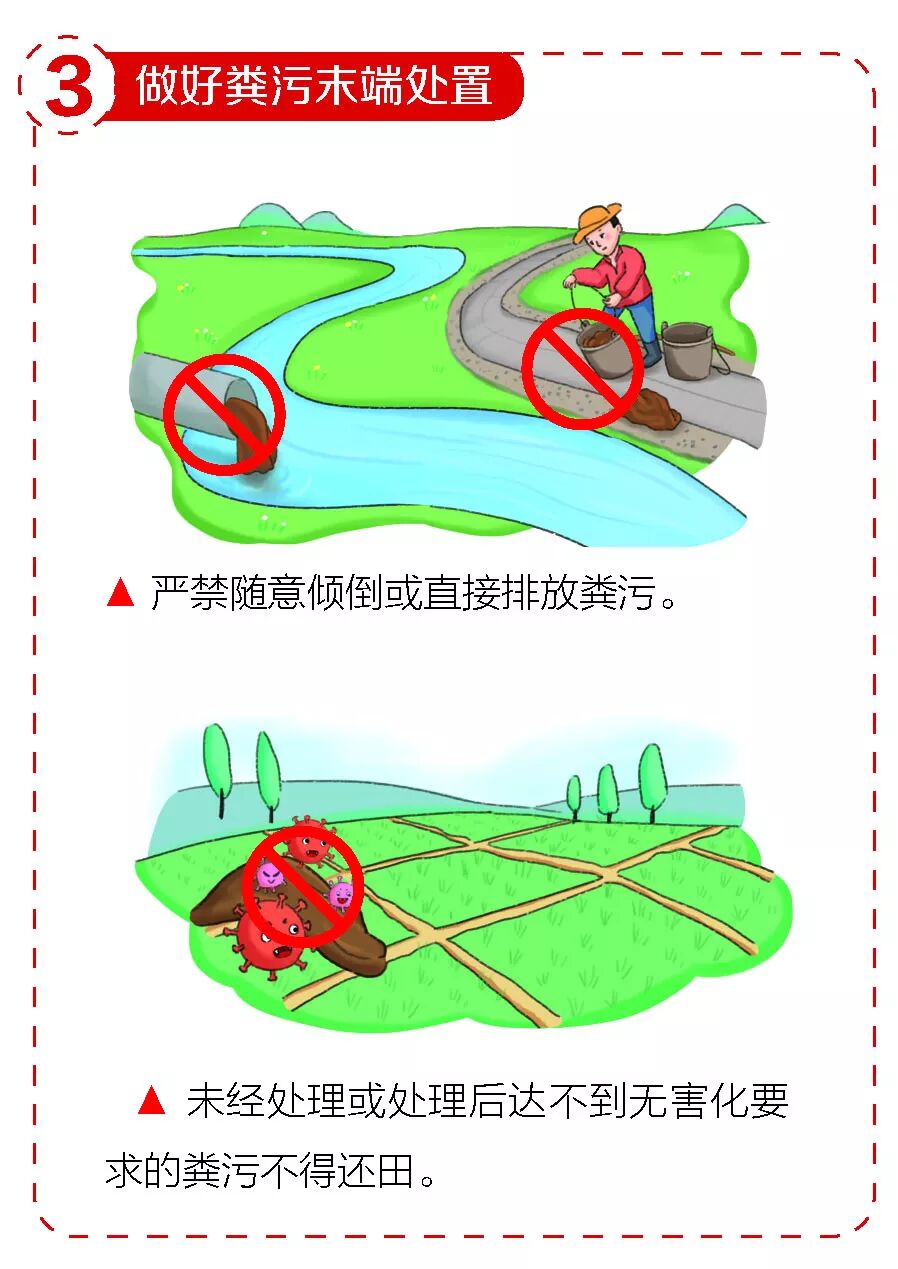 3 做好粪污末端处置

▲ 严禁随意倾倒或直接排放粪污。

▲ 未经处理或处理后达不到无害化要求的粪污不得还田。