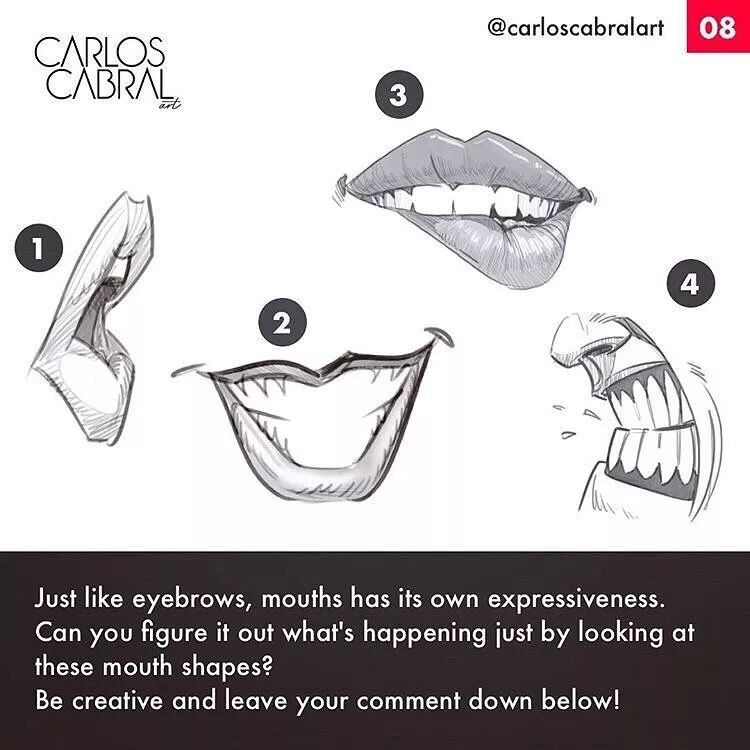 CARLOS CABRAL art

@carloscabralart

08

3

1

2

4

Just like eyebrows, mouths has its own expressiveness. Can you figure it out what's happening just by looking at these mouth shapes?
Be creative and leave your comment down below!