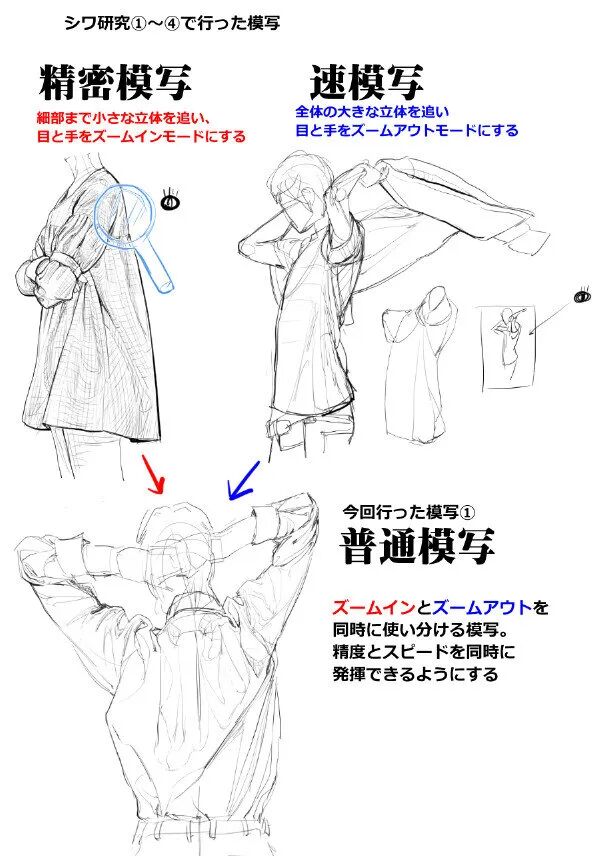 シワ研究①～④で行った模写

精密模写

細部まで小さな立体を追い、
目と手をズームインモードにする

速模写

全体の大きな立体を追い
目と手をズームアウトモードにする

今回行った模写①

普通模写

ズームインとズームアウトを
同時に使い分ける模写。
精度とスピードを同時に
発揮できるようにする