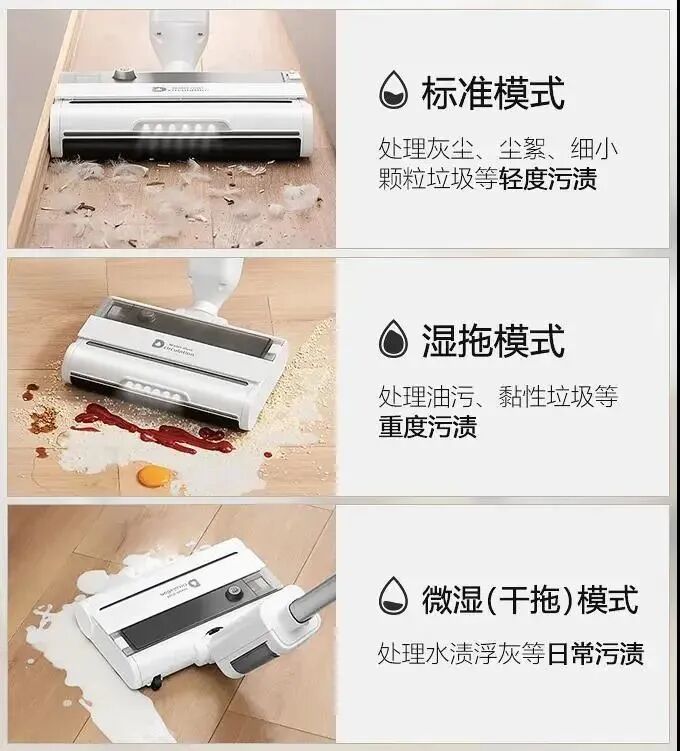 标准模式

处理灰尘、尘絮、细小颗粒垃圾等轻度污渍

湿拖模式

处理油污、黏性垃圾等重度污渍

微湿(干拖)模式

处理水渍浮灰等日常污渍