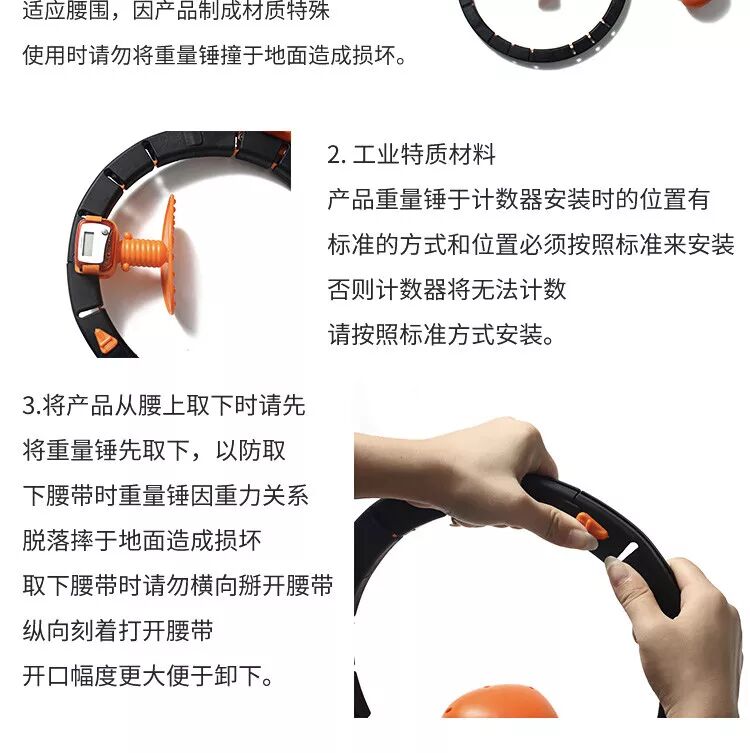 适应腰围，因产品制成材质特殊
使用时请勿将重量锤撞于地面造成损坏。

2. 工业特质材料
产品重量锤于计数器安装时的位置有
标准的方式和位置必须按照标准来安装
否则计数器将无法计数
请按照标准方式安装。

3.将产品从腰上取下时请先
将重量锤先取下，以防取
下腰带时重量锤因重力关系
脱落摔于地面造成损坏
取下腰带时请勿横向掰开腰带
纵向刻着打开腰带
开口幅度更大便于卸下。