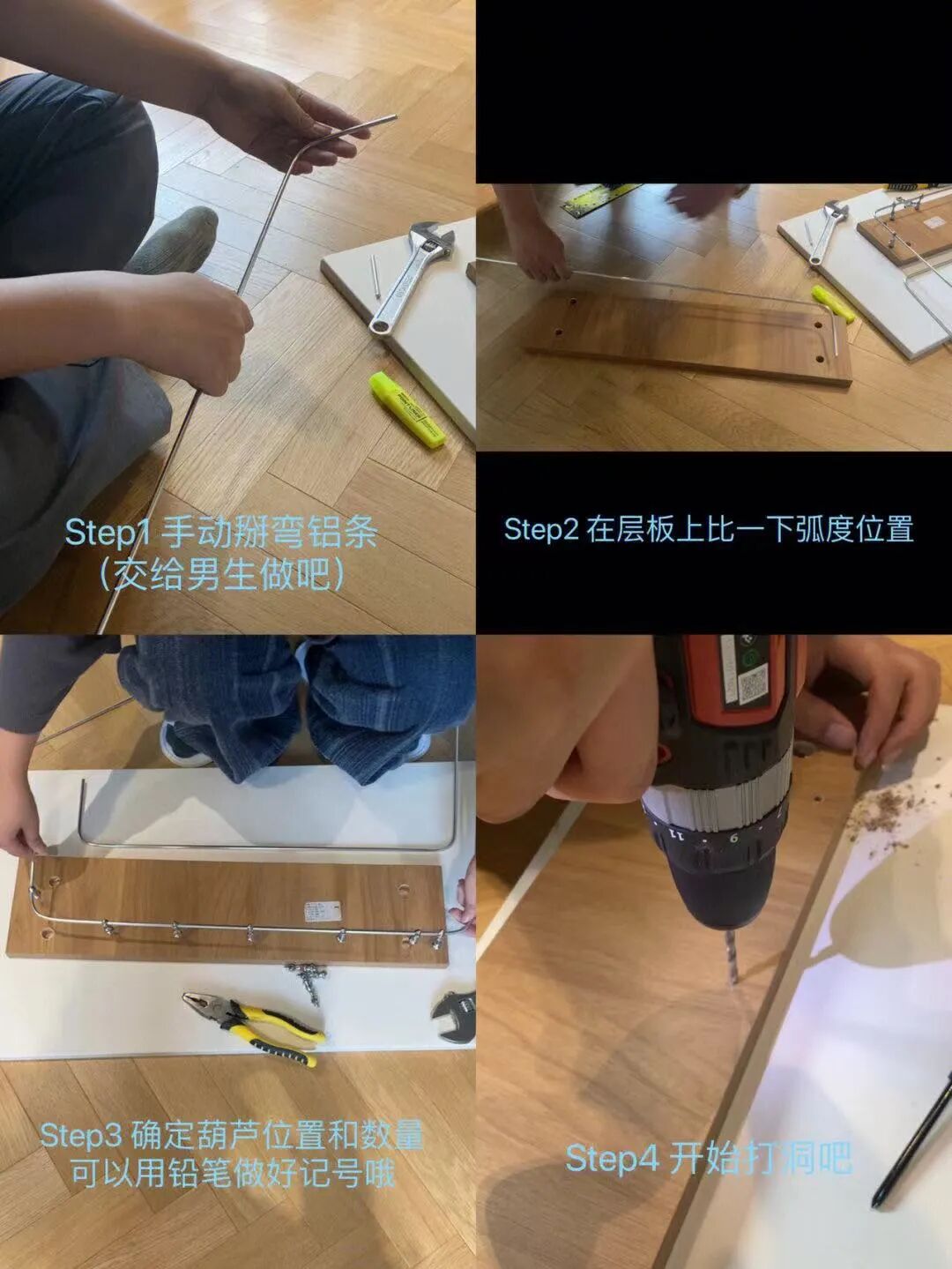 Step1 手动掰弯铝条
(交给男生做吧)

Step2 在层板上比一下弧度位置

Step3 确定葫芦位置和数量
可以用铅笔做好记号哦

Step4 开始打洞吧