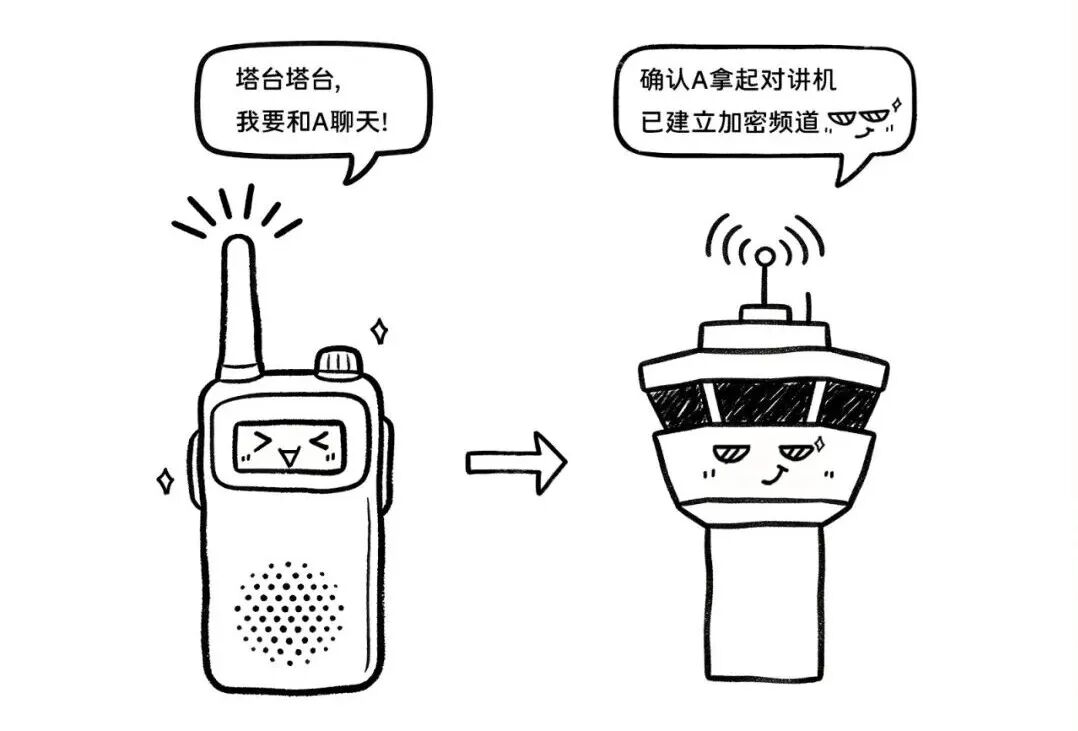 塔台塔台,
我要和A聊天!

确认A拿起对讲机
已建立加密频道