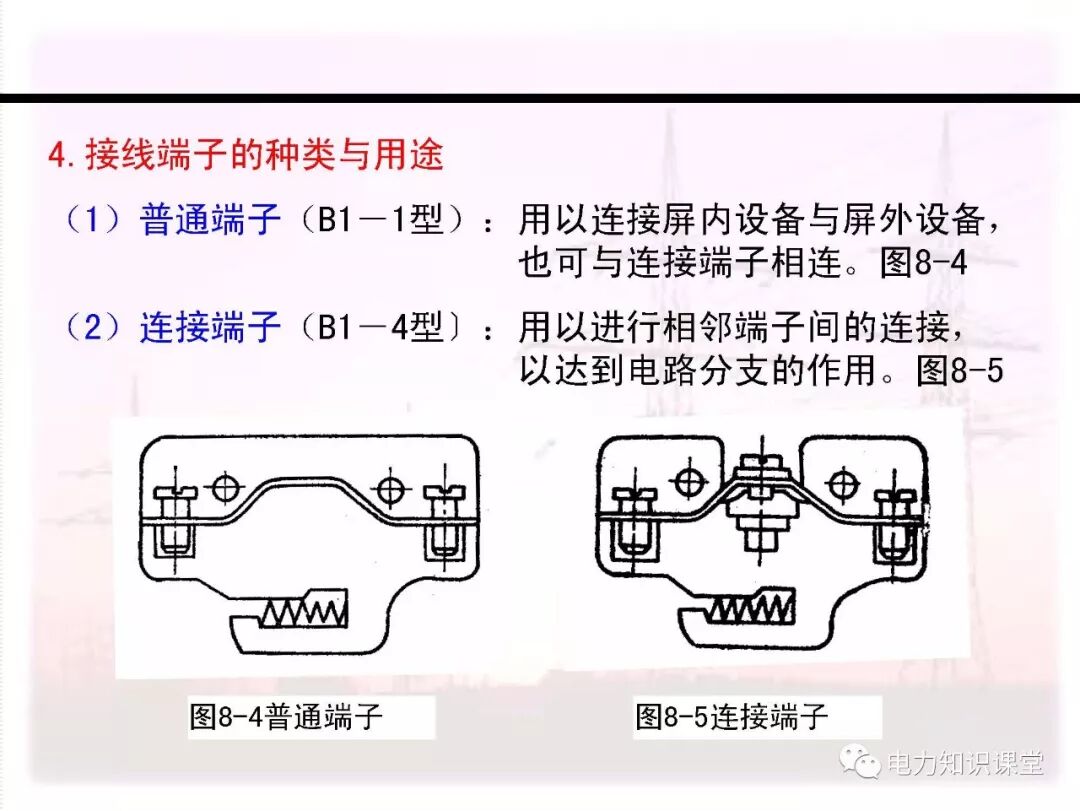 4.接线端子的种类与用途

（1）普通端子（B1－1型）：用以连接屏内设备与屏外设备，也可与连接端子相连。图8-4

（2）连接端子（B1－4型）：用以进行相邻端子间的连接，以达到电路分支的作用。图8-5

图8-4普通端子

图8-5连接端子

电力知识课堂