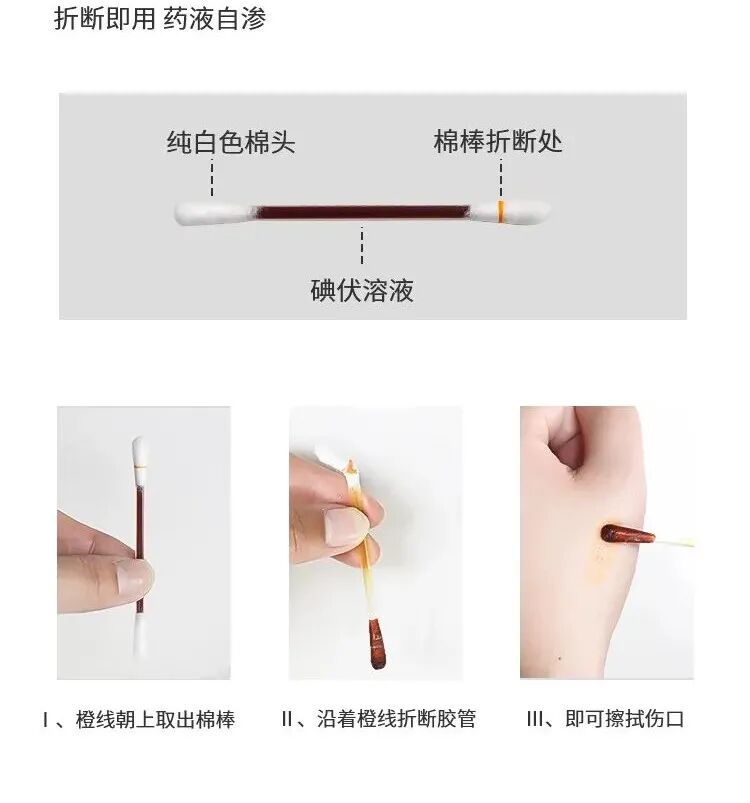 折断即用 药液自渗

纯白色棉头

棉棒折断处

碘伏溶液

I、橙线朝上取出棉棒

II、沿着橙线折断胶管

III、即可擦拭伤口