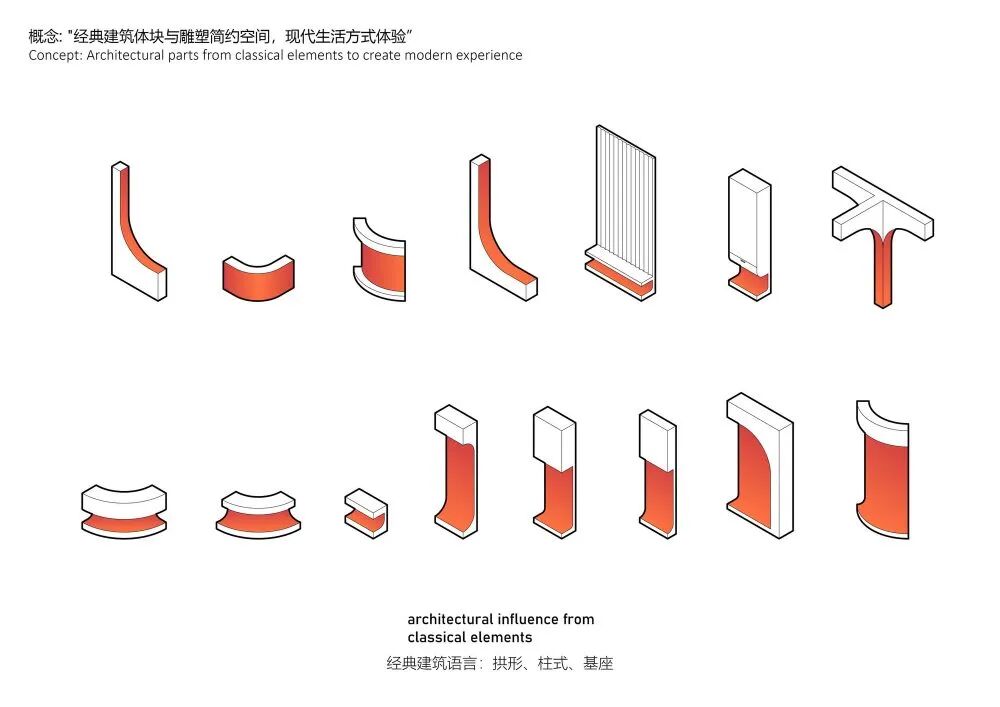 概念: "经典建筑体块与雕塑简约空间，现代生活方式体验"
Concept: Architectural parts from classical elements to create modern experience

architectural influence from classical elements
经典建筑语言：拱形、柱式、基座