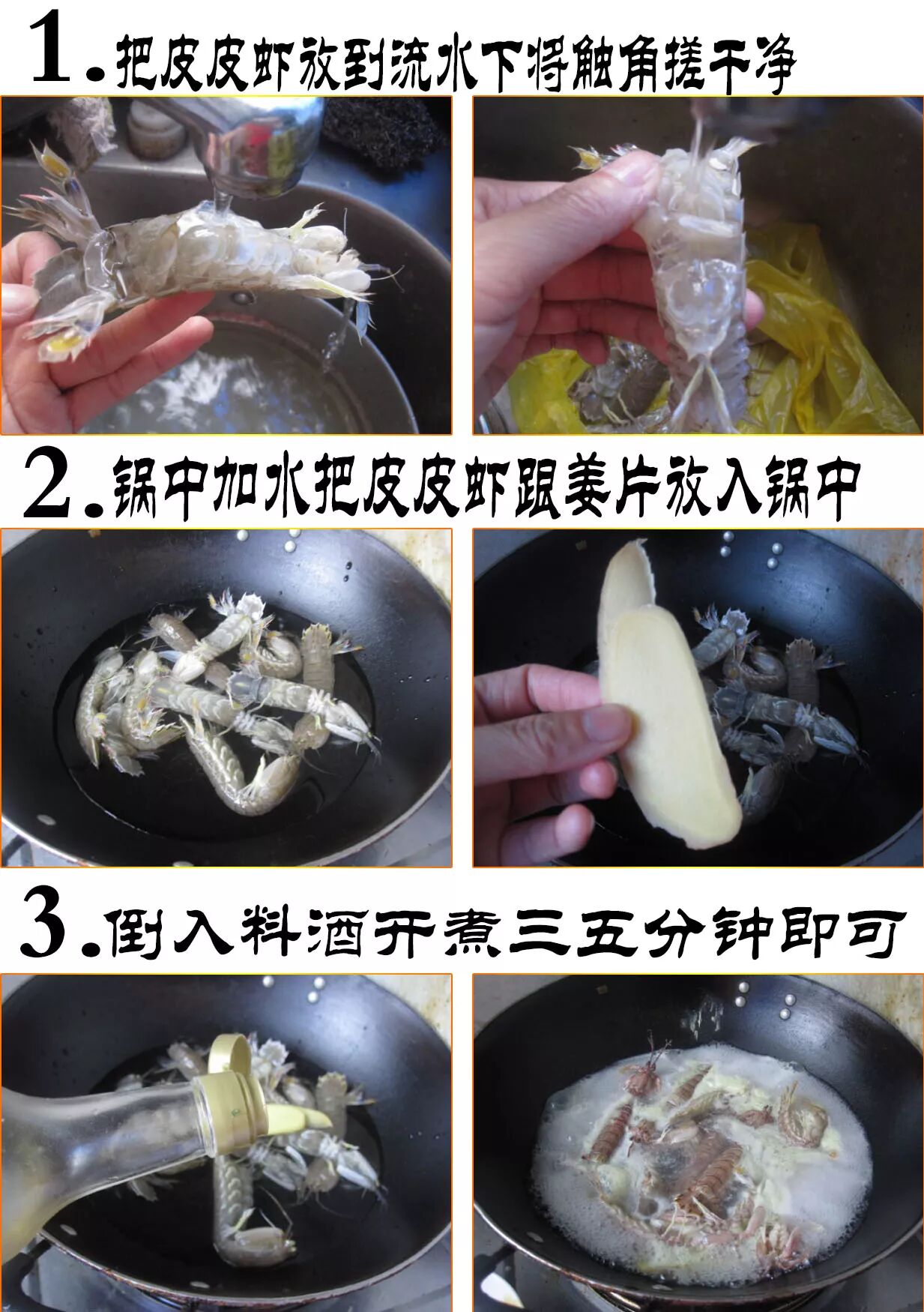 1.把皮皮虾放到流水下将触角搓干净

2.锅中加水把皮皮虾跟姜片放入锅中

3.倒入料酒开煮三五分钟即可