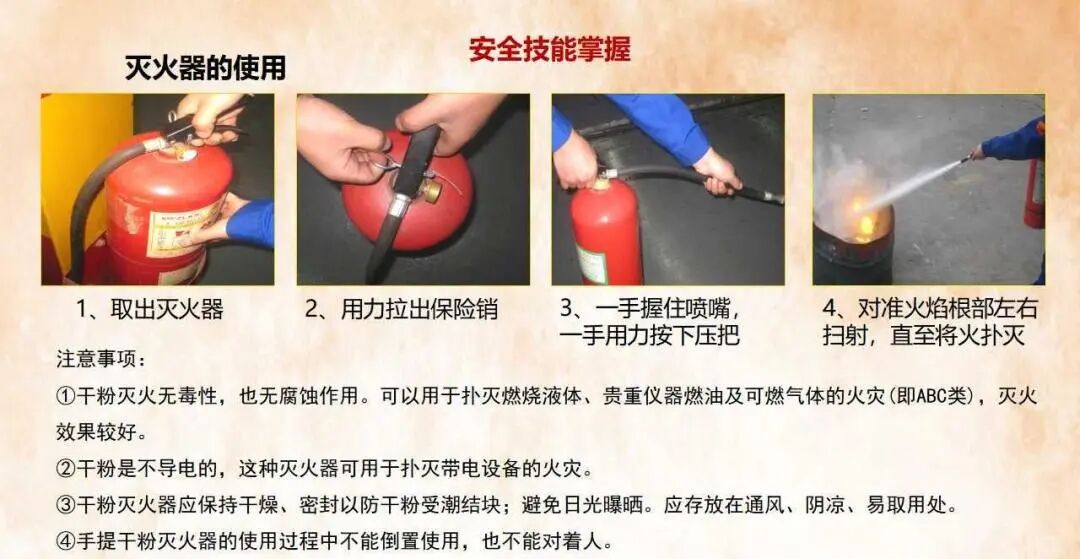 安全技能掌握

灭火器的使用

1、取出灭火器

2、用力拉出保险销

3、一手握住喷嘴，一手用力按下压把

4、对准火焰根部左右扫射，直至将火扑灭

注意事项：

①干粉灭火无毒性，也无腐蚀作用。可以用于扑灭燃烧液体、贵重仪器燃油及可燃气体的火灾(即ABC类)，灭火效果较好。

②干粉是不导电的，这种灭火器可用于扑灭带电设备的火灾。

③干粉灭火器应保持干燥、密封以防干粉受潮结块；避免日光曝晒。应存放在通风、阴凉、易取用处。

④手提干粉灭火器的使用过程中不能倒置使用，也不能对着人。