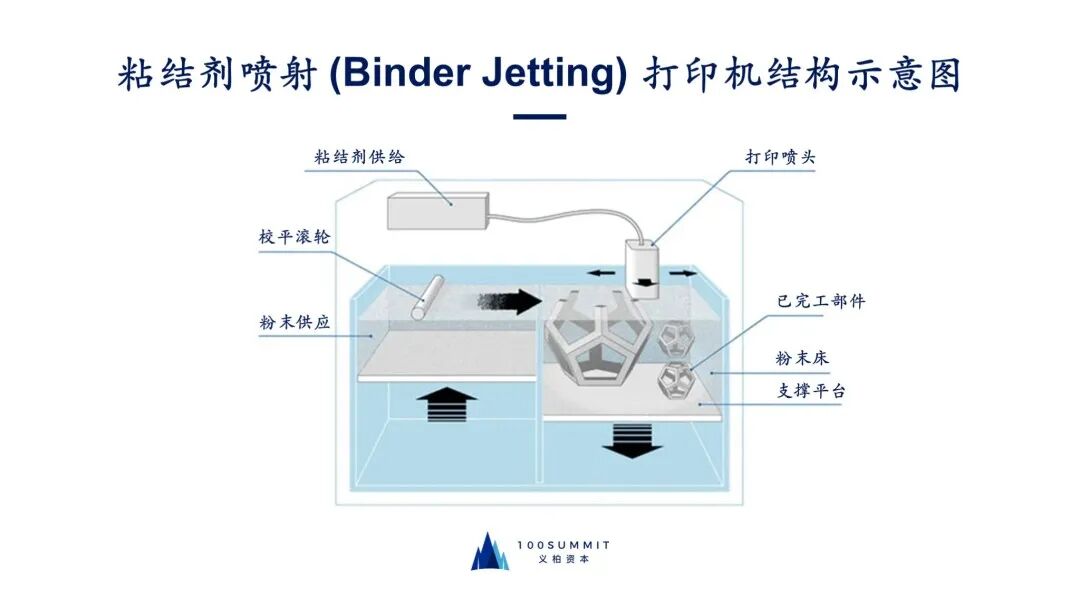 粘结剂喷射 (Binder Jetting) 打印机结构示意图

粘结剂供给

打印喷头

校平滚轮

粉末供应

已完工部件

粉末床

支撑平台

100SUMMIT
义柏资本