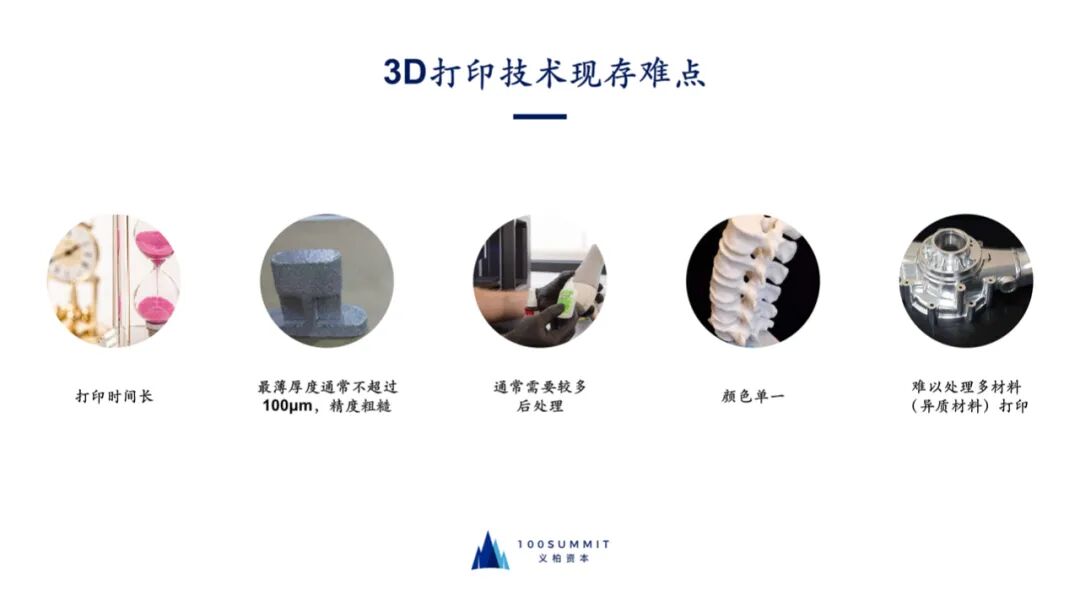 3D打印技术现存难点

打印时间长

最薄厚度通常不超过100μm，精度粗糙

通常需要较多后处理

颜色单一

难以处理多材料（异质材料）打印

100SUMMIT
义柏资本