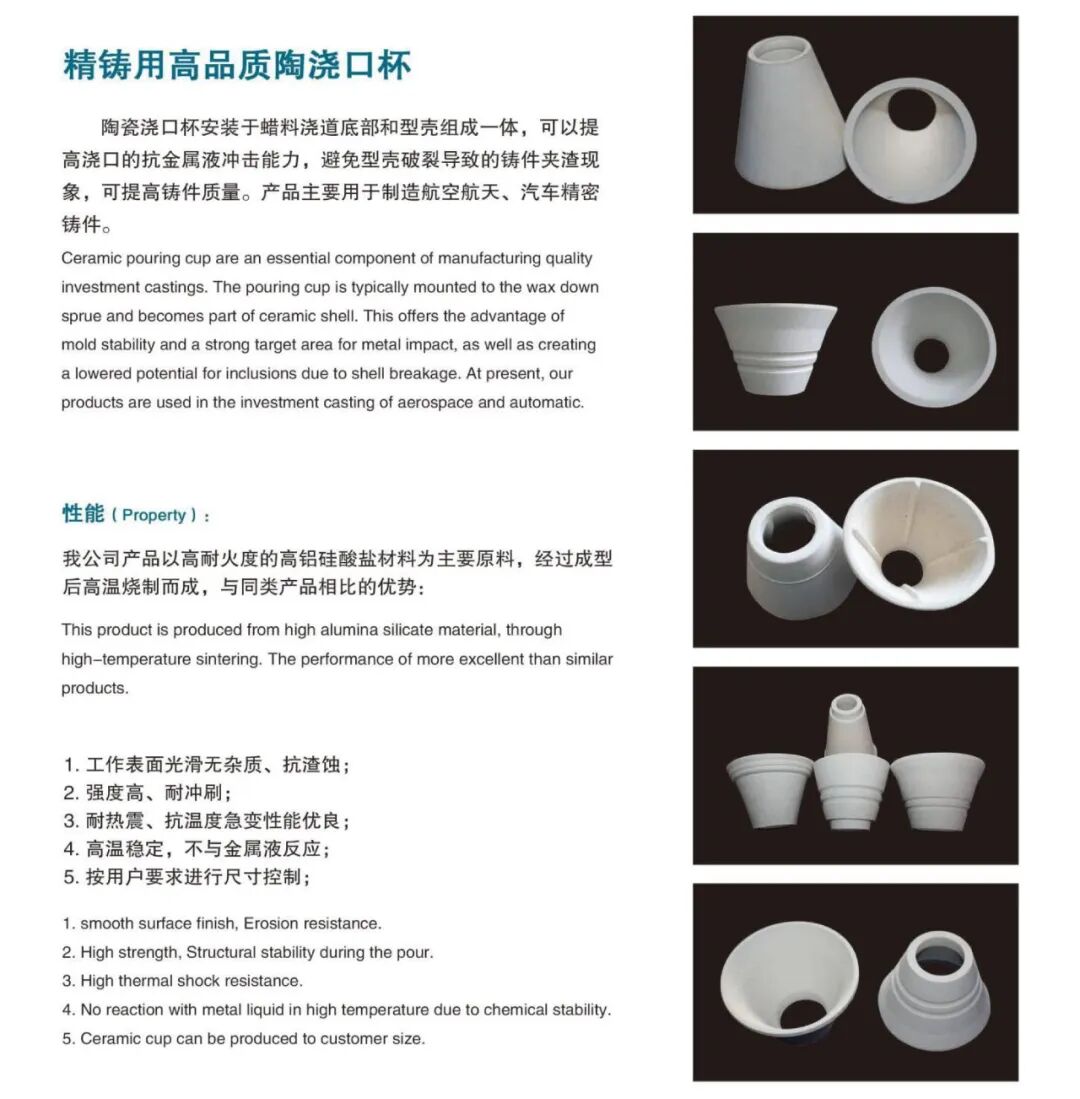 精铸用高品质陶浇口杯

陶瓷浇口杯安装于蜡料浇道底部和型壳组成一体，可以提高浇口的抗金属液冲击能力，避免型壳破裂导致的铸件夹渣现象，可提高铸件质量。产品主要用于制造航空航天、汽车精密铸件。

Ceramic pouring cup are an essential component of manufacturing quality investment castings. The pouring cup is typically mounted to the wax down sprue and becomes part of ceramic shell. This offers the advantage of mold stability and a strong target area for metal impact, as well as creating a lowered potential for inclusions due to shell breakage. At present, our products are used in the investment casting of aerospace and automatic.

性能（Property）：

我公司产品以高耐火度的高铝硅酸盐材料为主要原料，经过成型后高温烧制而成，与同类产品相比的优势：

This product is produced from high alumina silicate material, through high-temperature sintering. The performance of more excellent than similar products.

1. 工作表面光滑无杂质、抗渣蚀；
2. 强度高、耐冲刷；
3. 耐热震、抗温度急变性能优良；
4. 高温稳定，不与金属液反应；
5. 按用户要求进行尺寸控制；

1. smooth surface finish, Erosion resistance.
2. High strength, Structural stability during the pour.
3. High thermal shock resistance.
4. No reaction with metal liquid in high temperature due to chemical stability.
5. Ceramic cup can be produced to customer size.