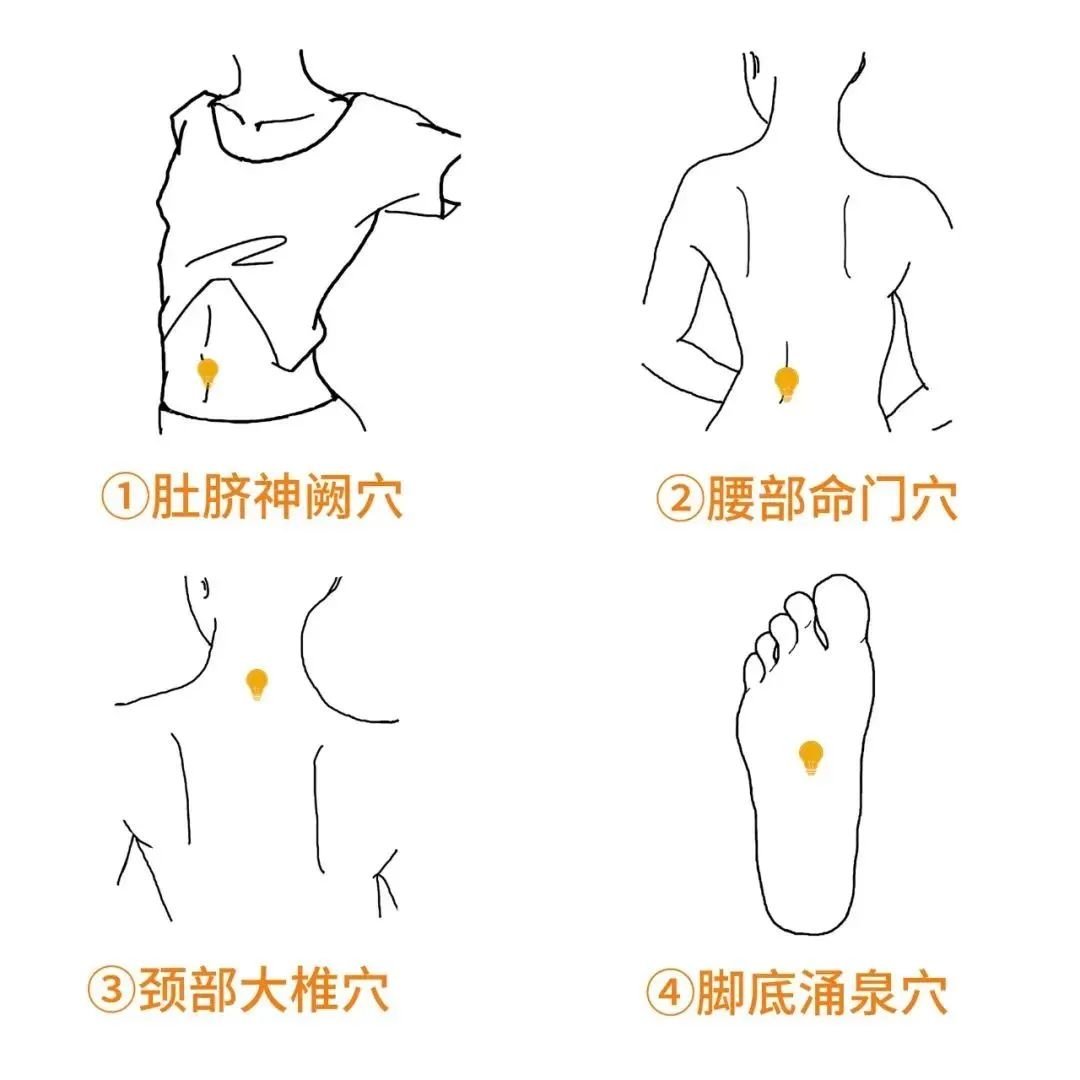 ①肚脐神阙穴

②腰部命门穴

③颈部大椎穴

④脚底涌泉穴