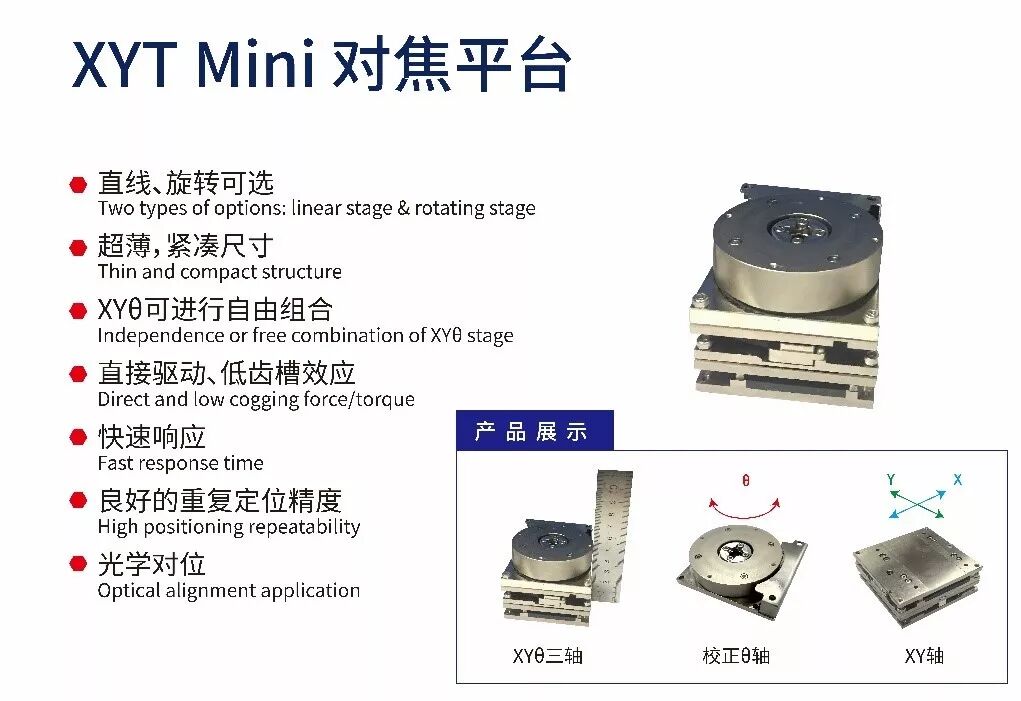 XYT Mini 对焦平台

直线、旋转可选
Two types of options: linear stage & rotating stage

超薄,紧凑尺寸
Thin and compact structure

XYθ可进行自由组合
Independence or free combination of XYθ stage

直接驱动、低齿槽效应
Direct and low cogging force/torque

快速响应
Fast response time

良好的重复定位精度
High positioning repeatability

光学对位
Optical alignment application

产品展示

θ

Y X

XYθ三轴

校正θ轴

XY轴