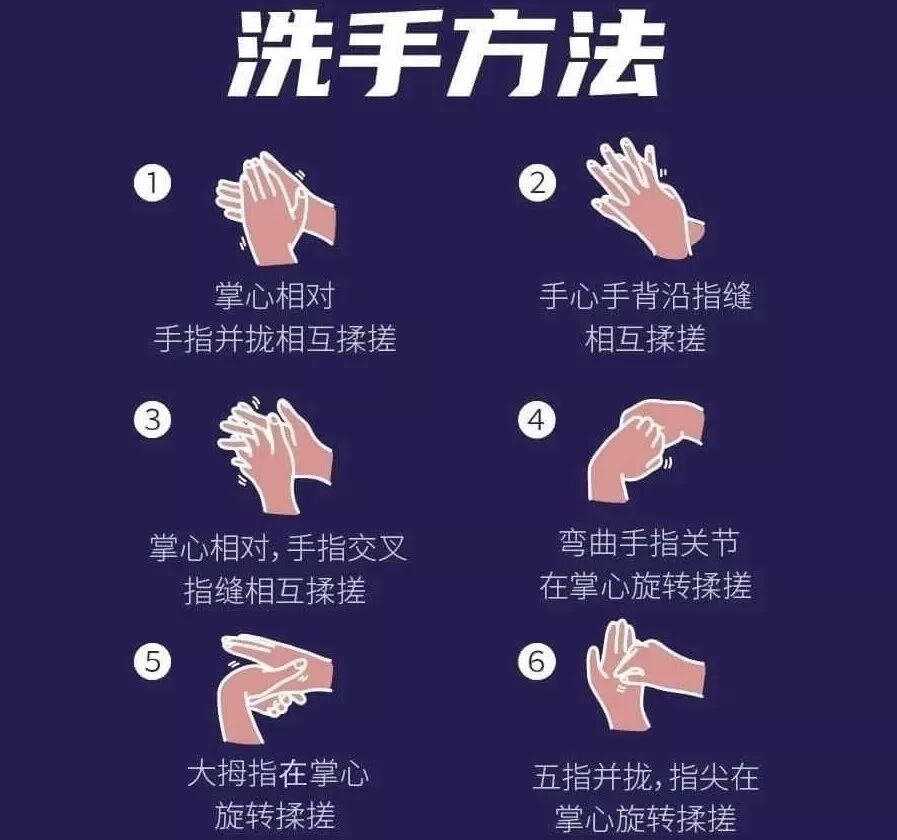 洗手方法

①
掌心相对
手指并拢相互揉搓

②
手心手背沿指缝
相互揉搓

③
掌心相对，手指交叉
指缝相互揉搓

④
弯曲手指关节
在掌心旋转揉搓

⑤
大拇指在掌心
旋转揉搓

⑥
五指并拢，指尖在
掌心旋转揉搓