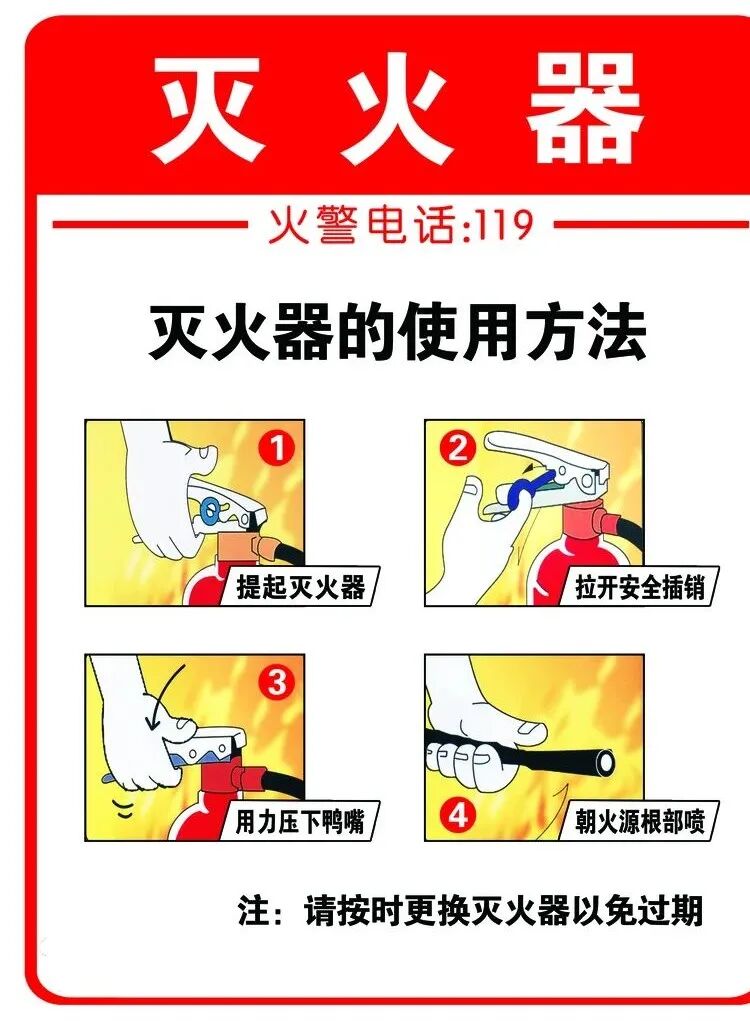 灭火器

火警电话:119

灭火器的使用方法

1
提起灭火器

2
拉开安全插销

3
用力压下鸭嘴

4
朝火源根部喷

注：请按时更换灭火器以免过期