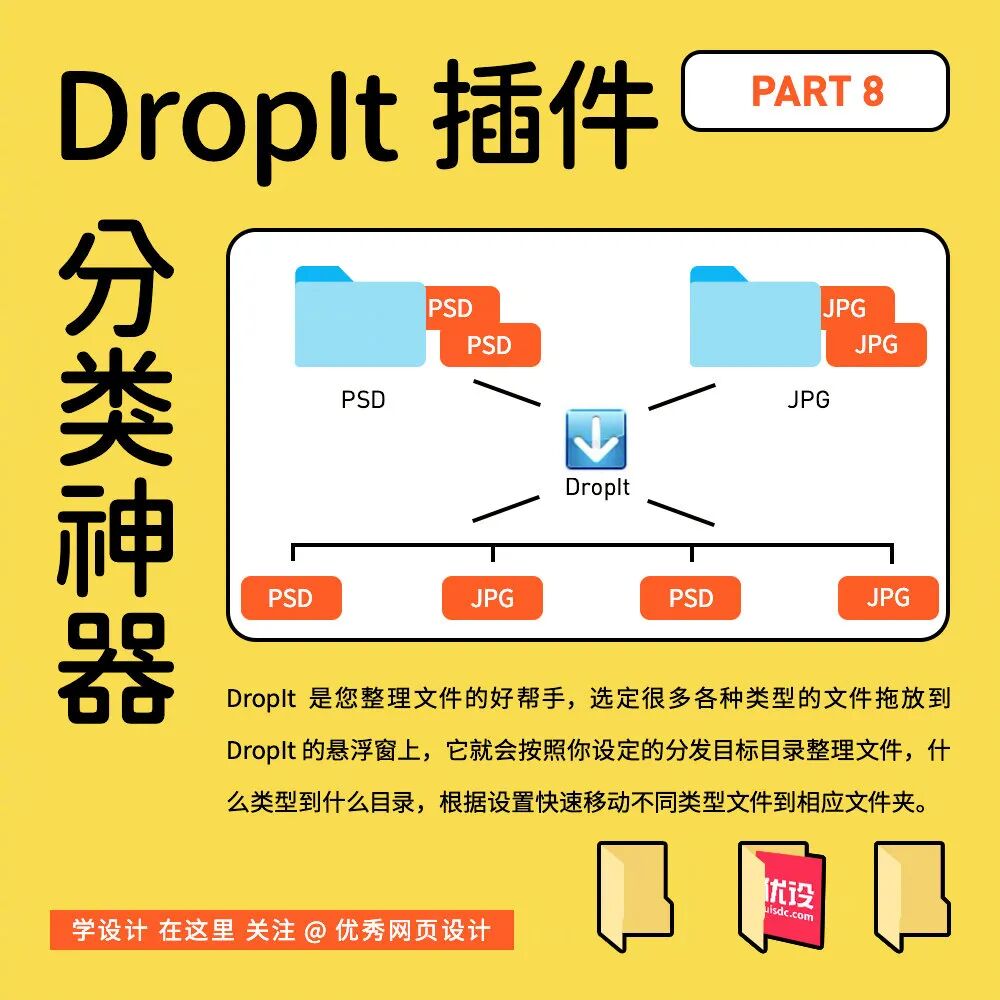 DropIt 插件

PART 8

分类神器

PSD
PSD
PSD

JPG
JPG
JPG

DropIt

PSD
JPG
PSD
JPG

DropIt 是您整理文件的好帮手，选定很多各种类型的文件拖放到 DropIt 的悬浮窗上，它就会按照你设定的分发目标目录整理文件，什么类型到什么目录，根据设置快速移动不同类型文件到相应文件夹。

优设
uisdc.com

学设计 在这里 关注 @ 优秀网页设计