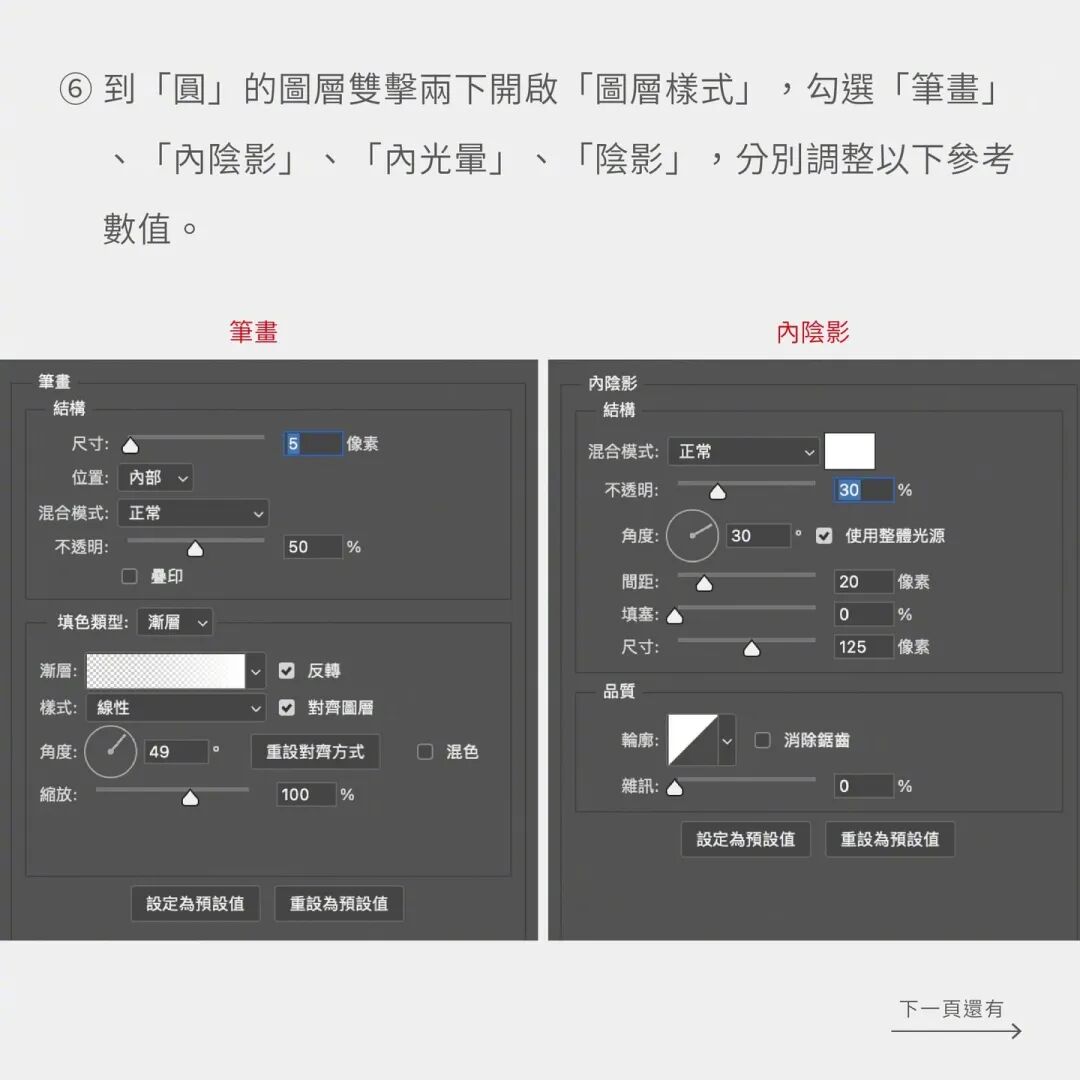 ⑥ 到「圓」的圖層雙擊兩下開啟「圖層樣式」，勾選「筆畫」、「內陰影」、「內光暈」、「陰影」，分別調整以下參考數值。

筆畫

筆畫
結構
尺寸: 5 像素
位置: 內部
混合模式: 正常
不透明: 50 %
疊印
填色類型: 漸層
漸層: 反轉
樣式: 線性 對齊圖層
角度: 49 ° 重設對齊方式 混色
縮放: 100 %
設定為預設值 重設為預設值

內陰影

內陰影
結構
混合模式: 正常
不透明: 30 %
角度: 30 ° 使用整體光源
間距: 20 像素
填塞: 0 %
尺寸: 125 像素
品質
輪廓: 消除鋸齒
雜訊: 0 %
設定為預設值 重設為預設值

下一頁還有