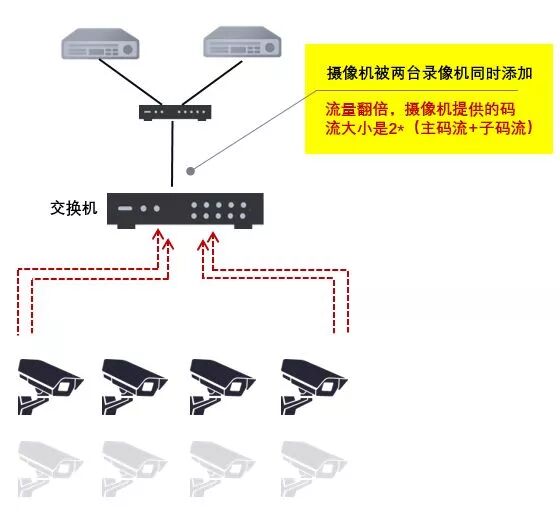 摄像机被两台录像机同时添加

流量翻倍，摄像机提供的码流大小是2*（主码流+子码流）

交换机