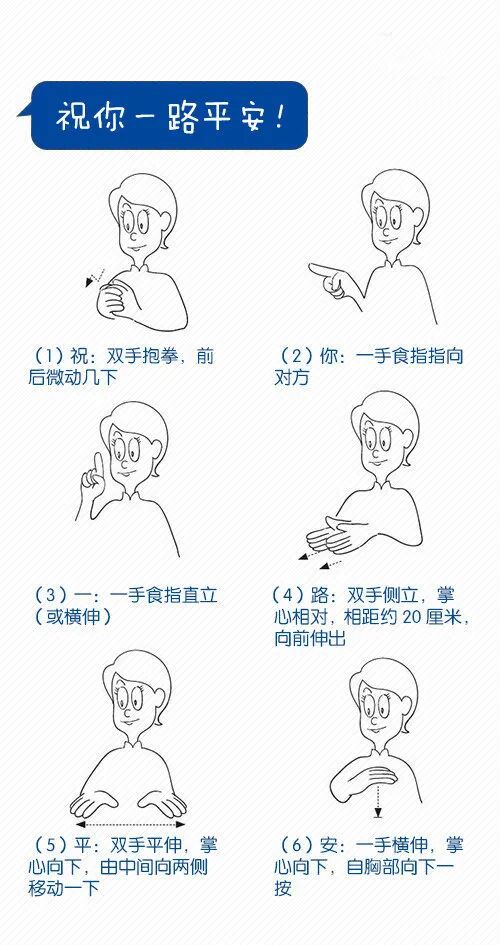 祝你一路平安！

（1）祝：双手抱拳，前后微动几下

（2）你：一手食指指向对方

（3）一：一手食指直立（或横伸）

（4）路：双手侧立，掌心相对，相距约 20 厘米，向前伸出

（5）平：双手平伸，掌心向下，由中间向两侧移动一下

（6）安：一手横伸，掌心向下，自胸部向下一按