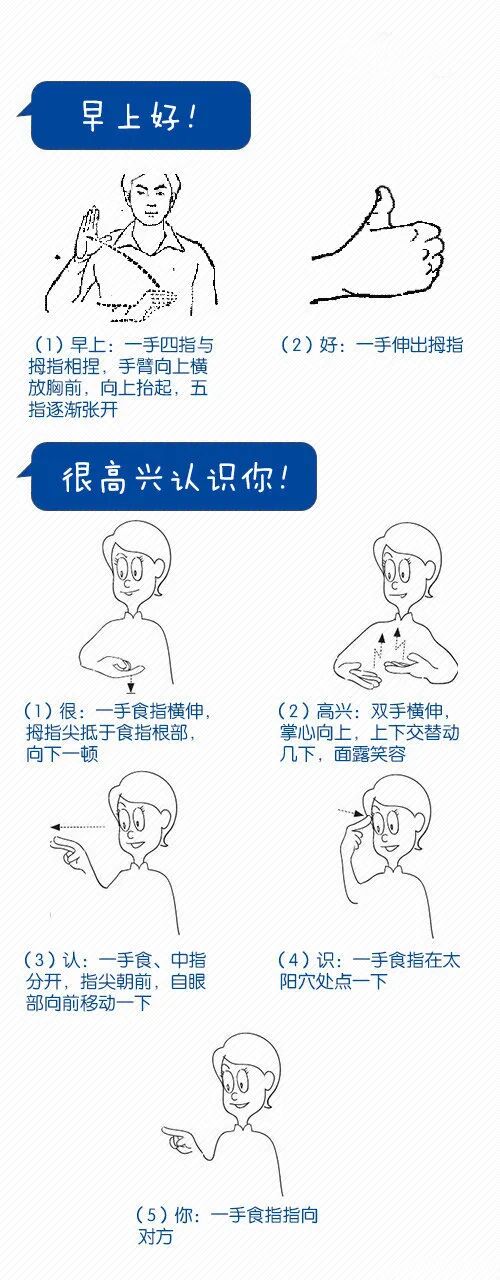 早上好!

（1）早上：一手四指与拇指相捏，手臂向上横放胸前，向上抬起，五指逐渐张开

（2）好：一手伸出拇指

很高兴认识你!

（1）很：一手食指横伸，拇指尖抵于食指根部，向下一顿

（2）高兴：双手横伸，掌心向上，上下交替动几下，面露笑容

（3）认：一手食、中指分开，指尖朝前，自眼部向前移动一下

（4）识：一手食指在太阳穴处点一下

（5）你：一手食指指向对方