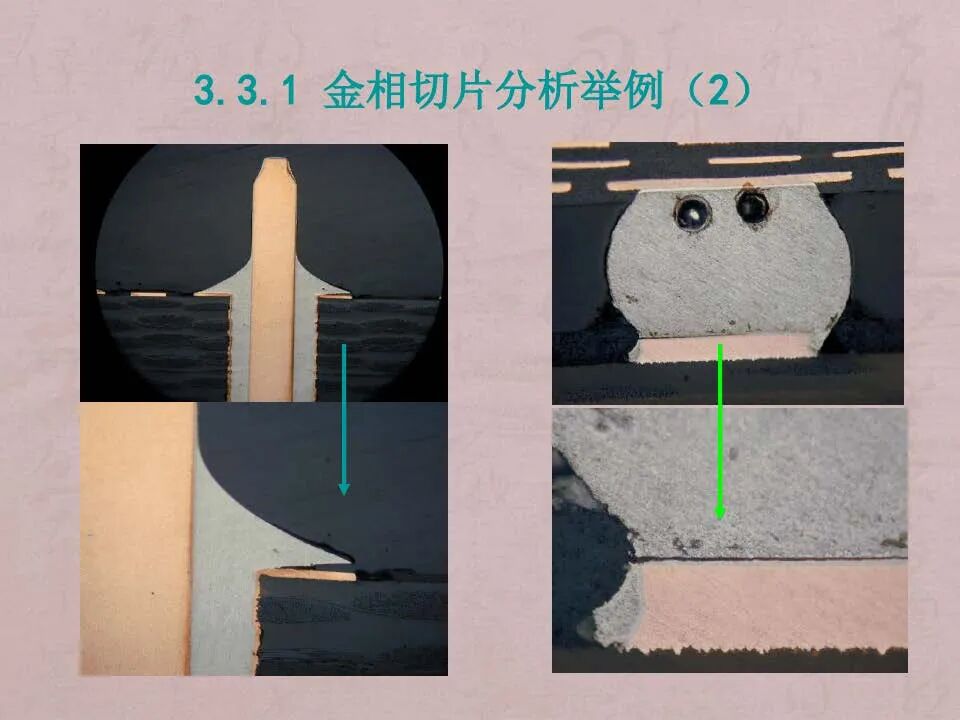 3.3.1 金相切片分析举例（2）